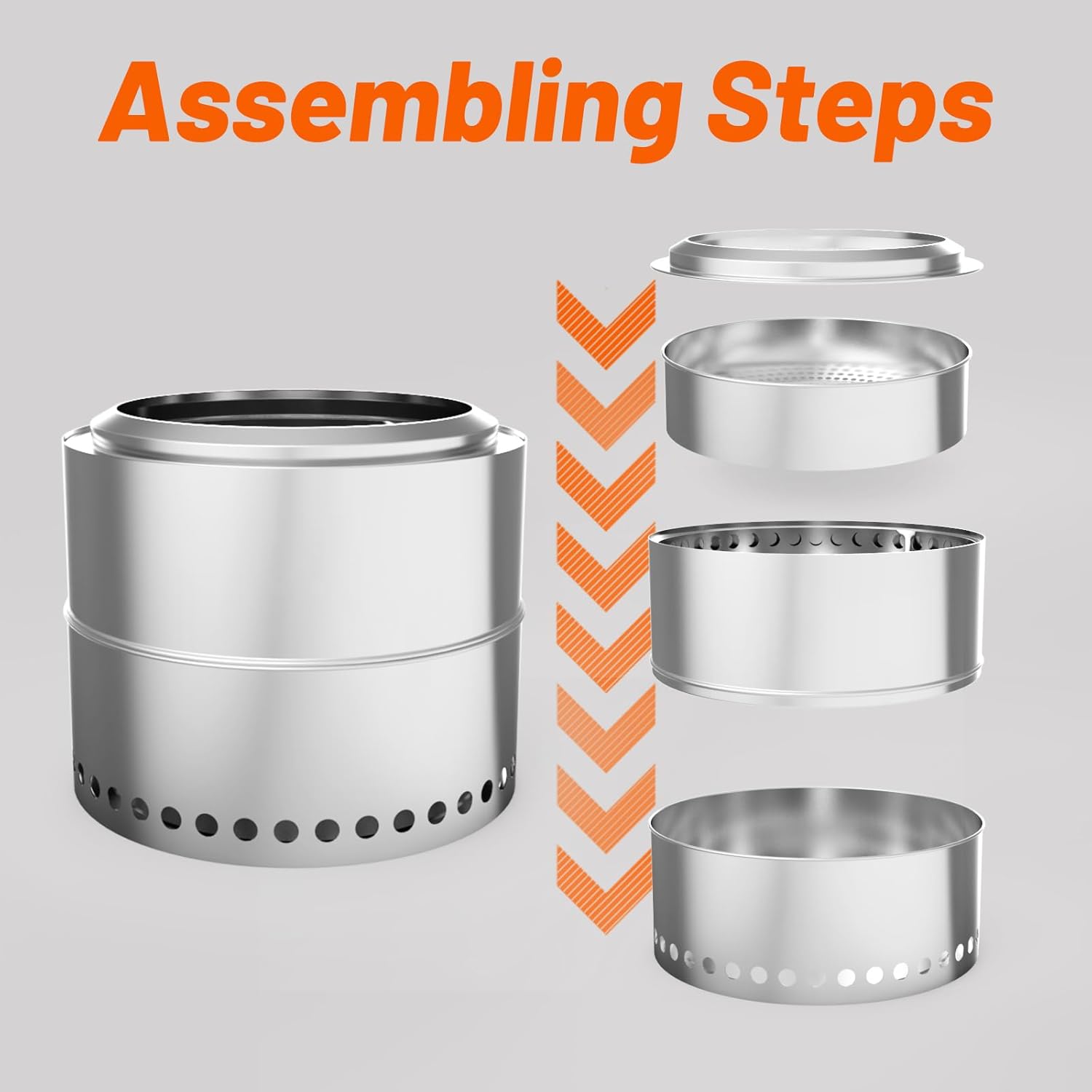 Assembling Steps