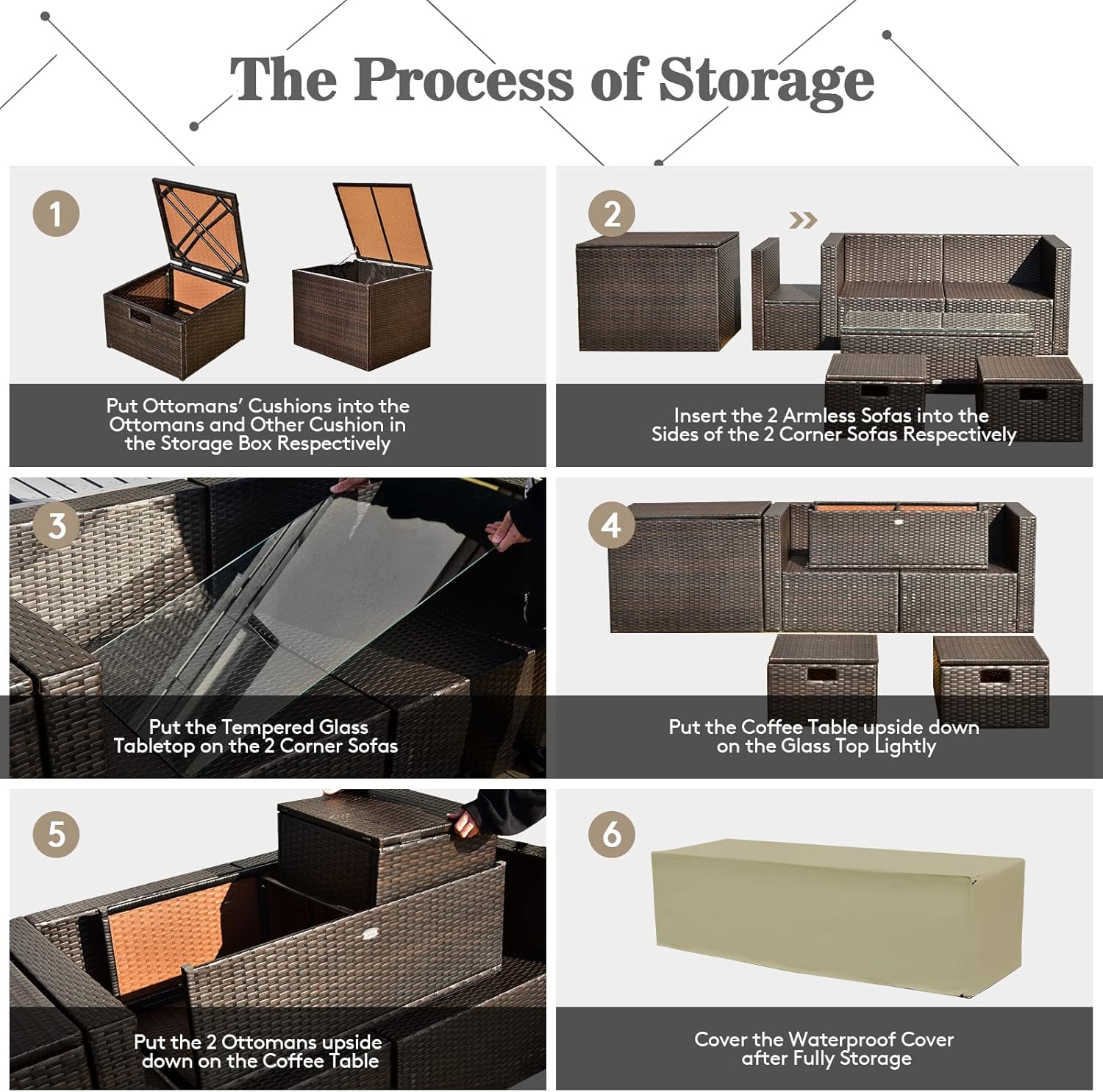 The Process of Storage

1

Put Ottomans' Cushions into the Ottomans and Other Cushion in the Storage Box Respectively

2

Insert the 2 Armless Sofas into the Sides of the 2 Corner Sofas Respectively

3

Put the Tempered Glass Tabletop on the 2 Corner Sofas

4

Put the Coffee Table upside down on the Glass Top Lightly

5

Put the 2 Ottomans upside down on the Coffee Table

6

Cover the Waterproof Cover after Fully Storage