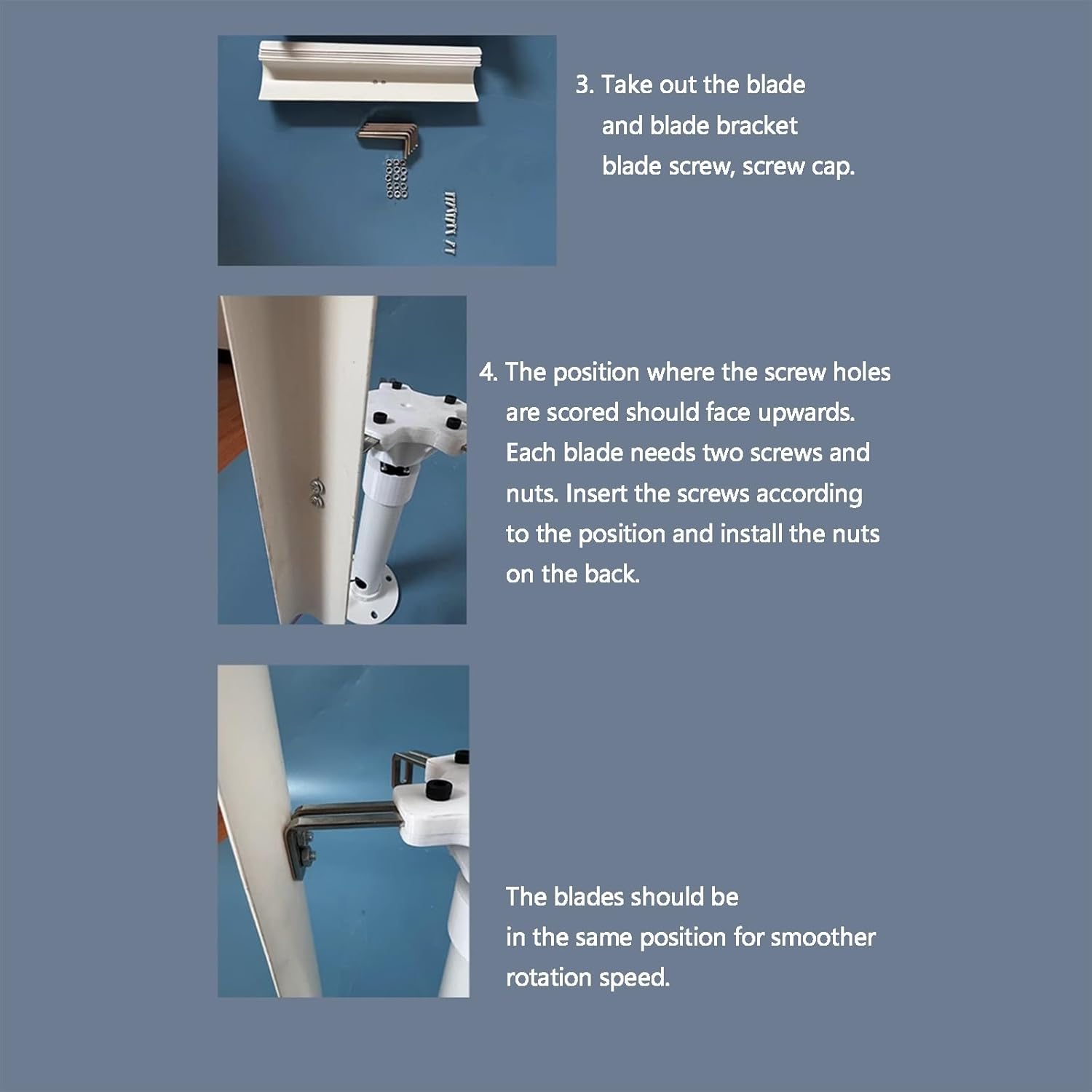 3. Take out the blade and blade bracket blade screw, screw cap.

4. The position where the screw holes are scored should face upwards. Each blade needs two screws and nuts. Insert the screws according to the position and install the nuts on the back.

The blades should be in the same position for smoother rotation speed.