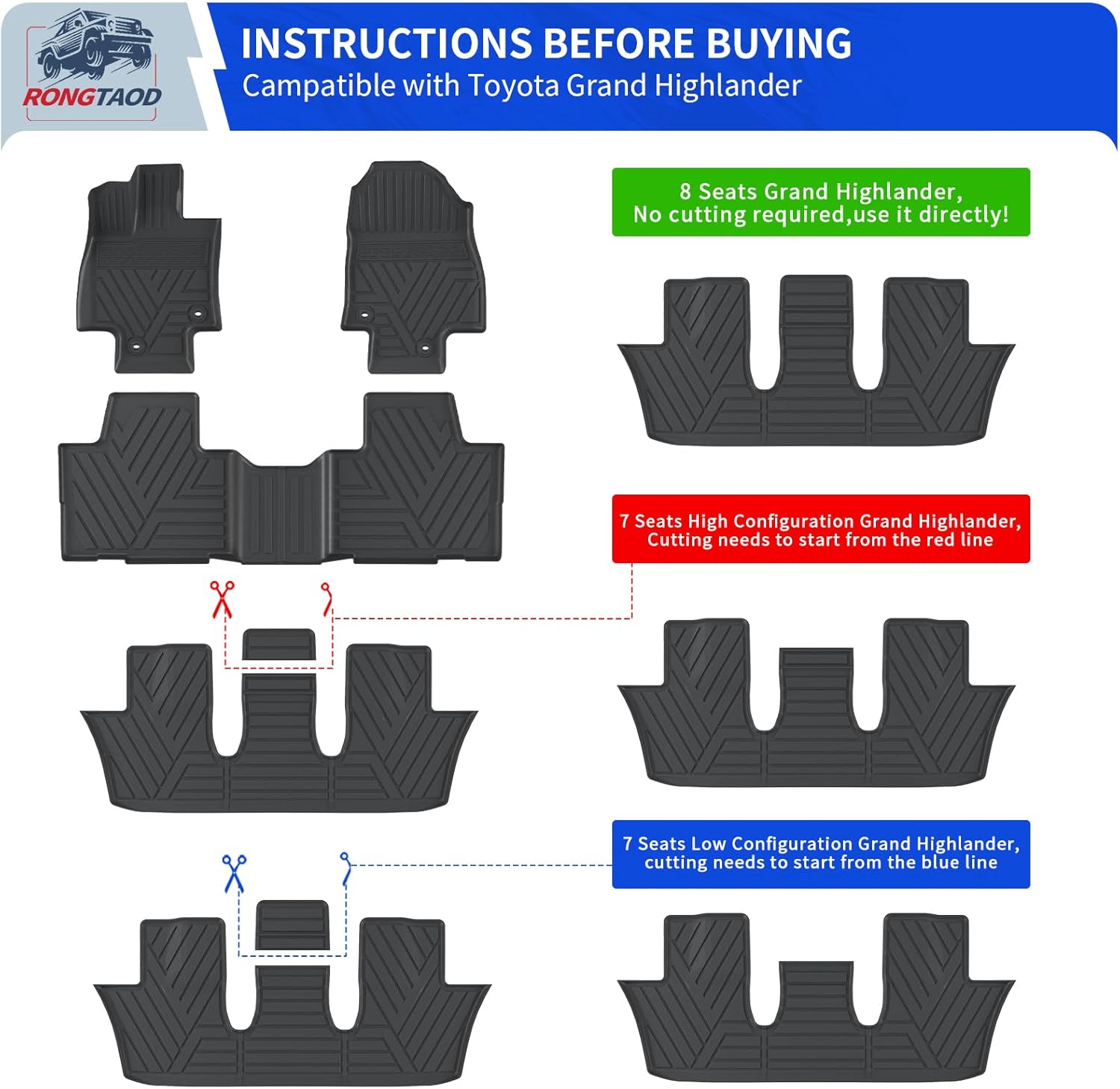 RONGTAOD

INSTRUCTIONS BEFORE BUYING
Campatible with Toyota Grand Highlander

8 Seats Grand Highlander,
No cutting required,use it directly!

7 Seats High Configuration Grand Highlander,
Cutting needs to start from the red line

7 Seats Low Configuration Grand Highlander,
cutting needs to start from the blue line