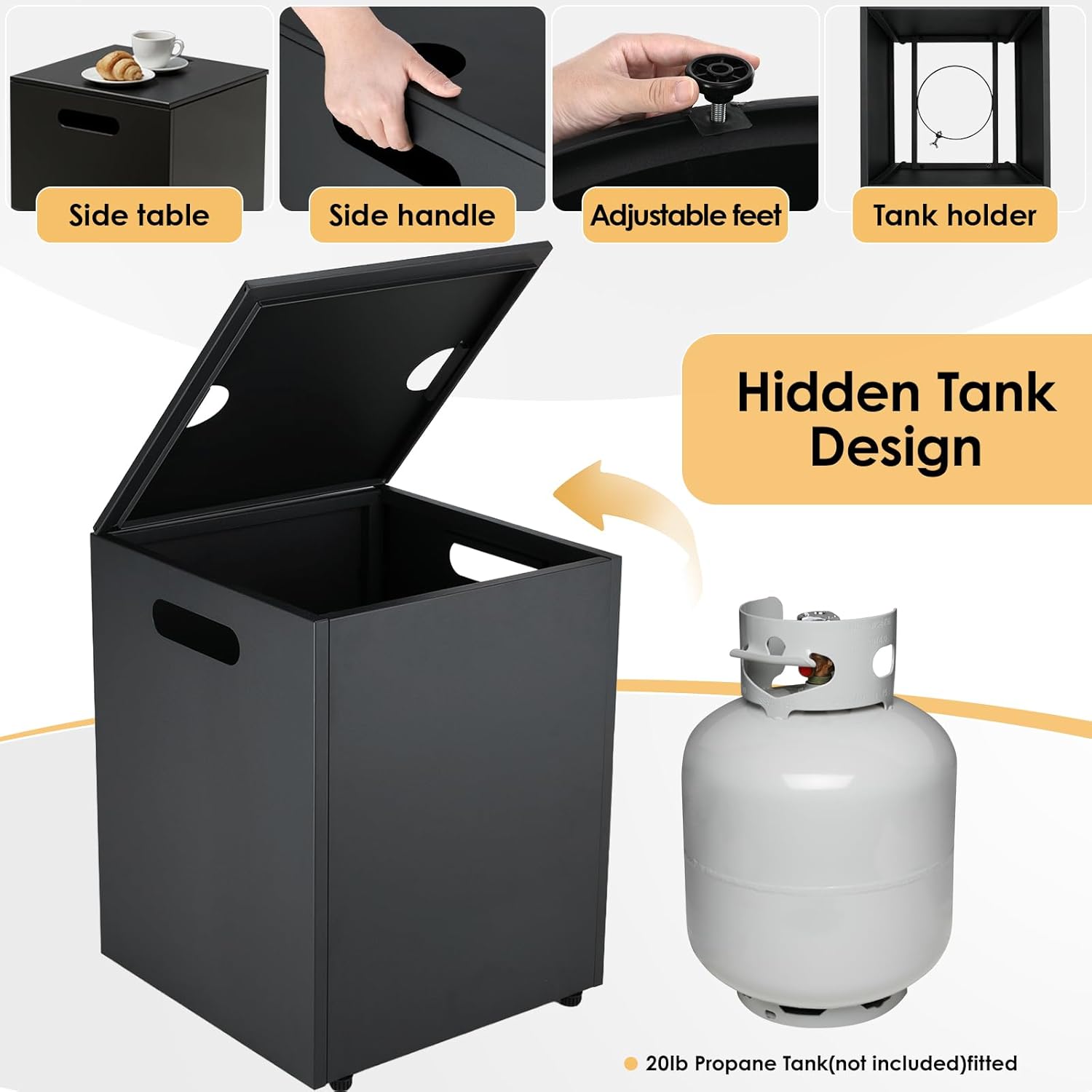 Side table

Side handle

Adjustable feet

Tank holder

Hidden Tank Design

20lb Propane Tank(not included)fitted