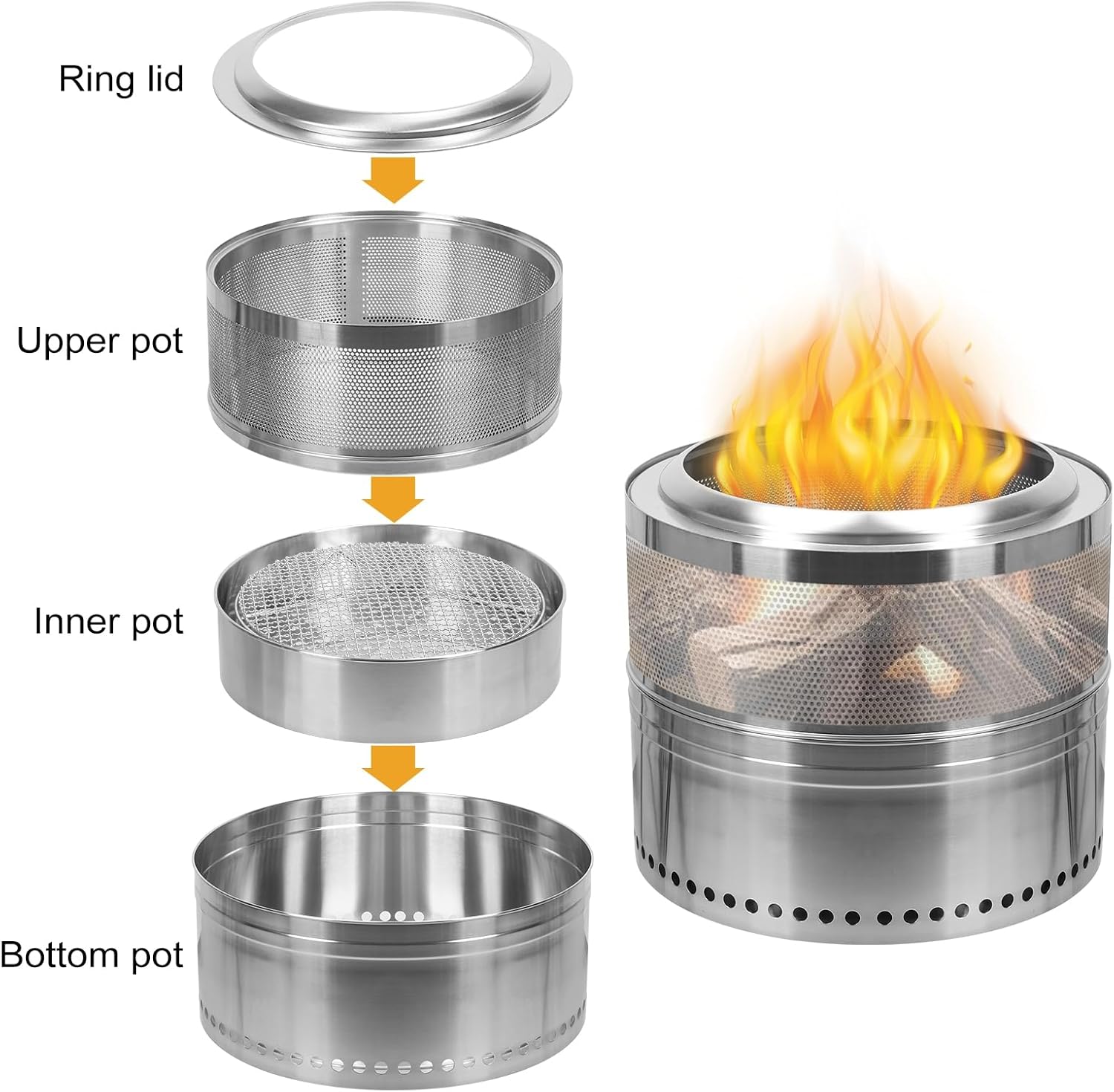 Ring lid

Upper pot

Inner pot

Bottom pot