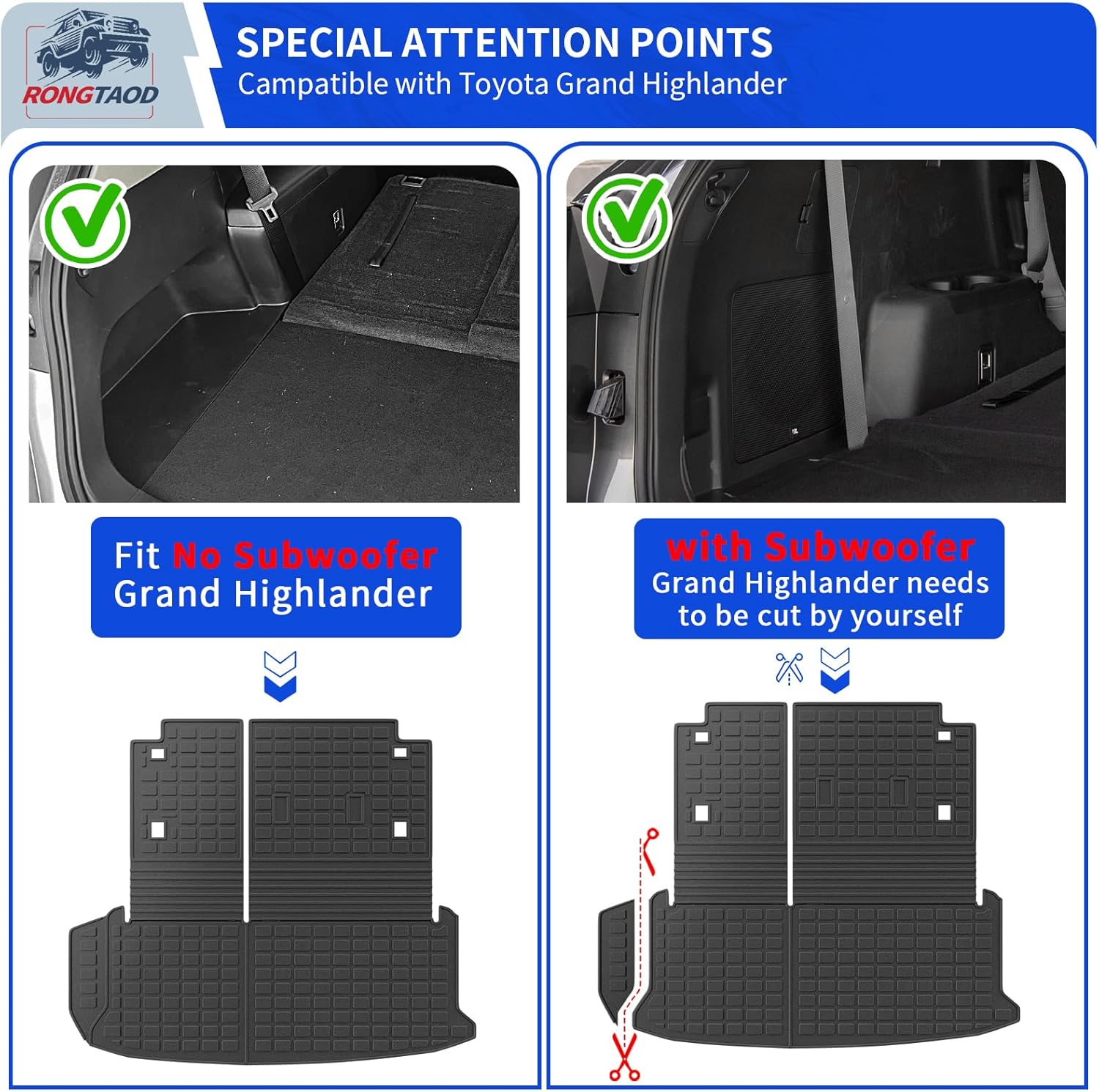 RONGTAOD

SPECIAL ATTENTION POINTS
Campatible with Toyota Grand Highlander

Fit No Subwoofer Grand Highlander

with Subwoofer
Grand Highlander needs to be cut by yourself