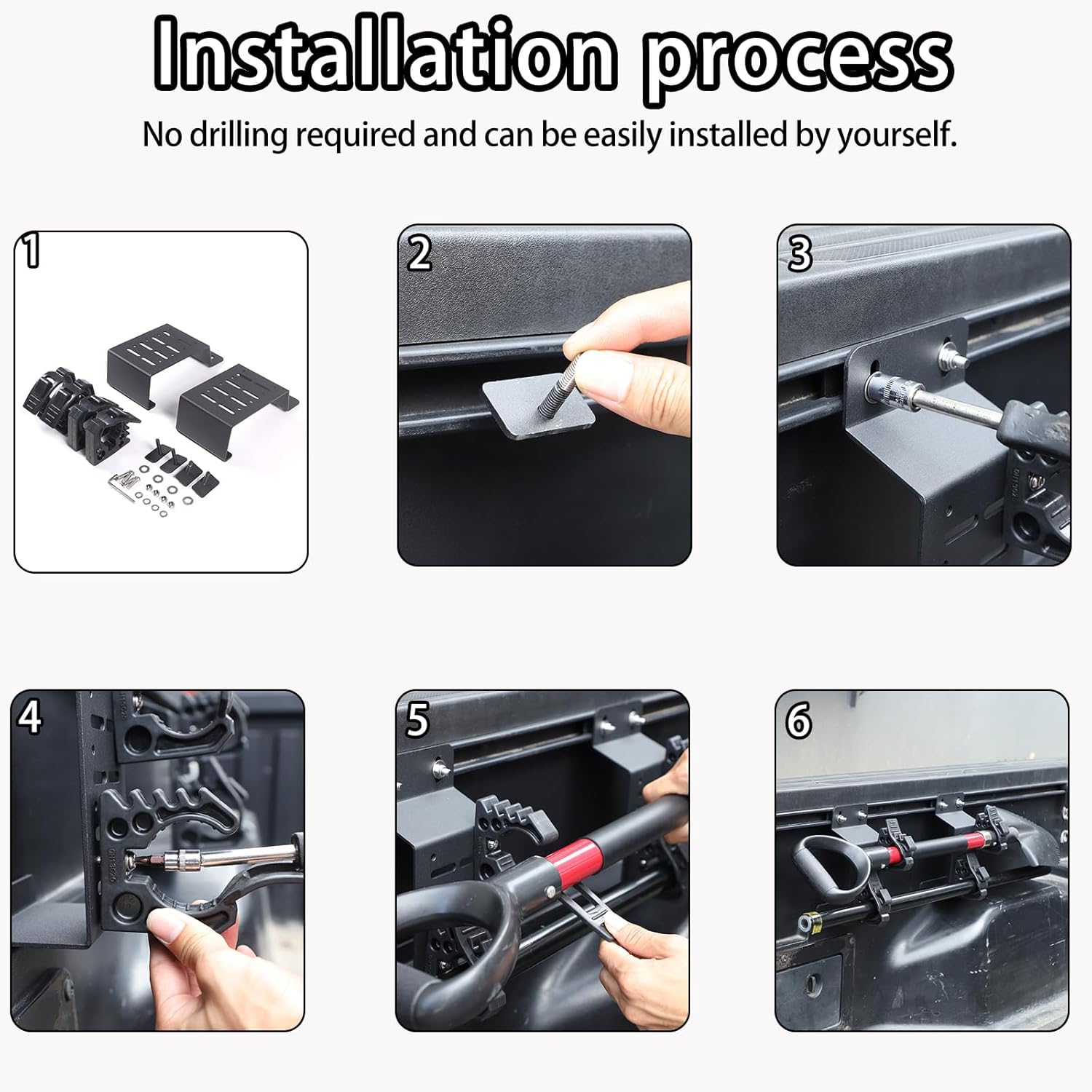 Installation process

No drilling required and can be easily installed by yourself.

1

2

3

4

5

6