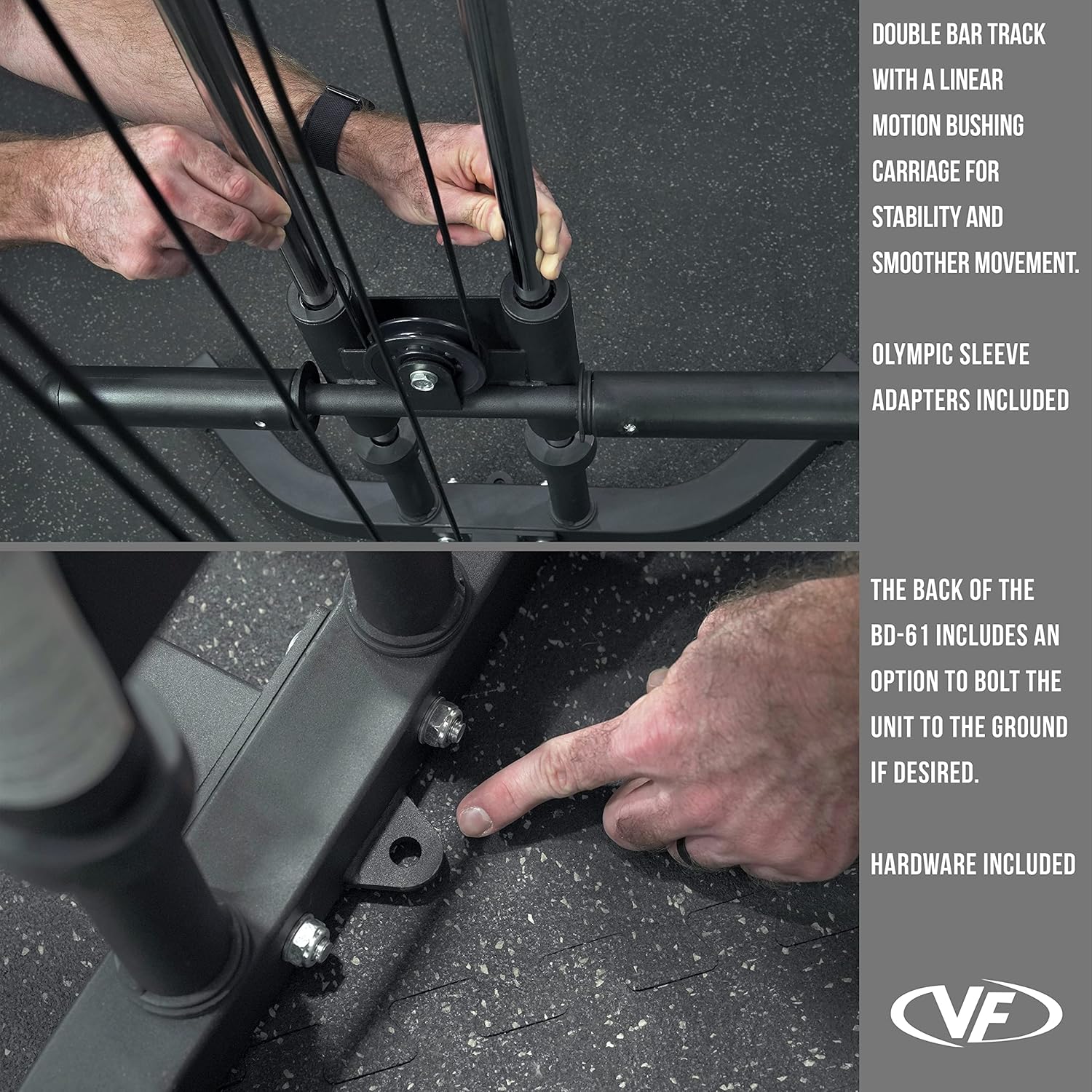 DOUBLE BAR TRACK WITH A LINEAR MOTION BUSHING CARRIAGE FOR STABILITY AND SMOOTHER MOVEMENT.

OLYMPIC SLEEVE ADAPTERS INCLUDED

THE BACK OF THE BD-61 INCLUDES AN OPTION TO BOLT THE UNIT TO THE GROUND IF DESIRED.

HARDWARE INCLUDED

VF