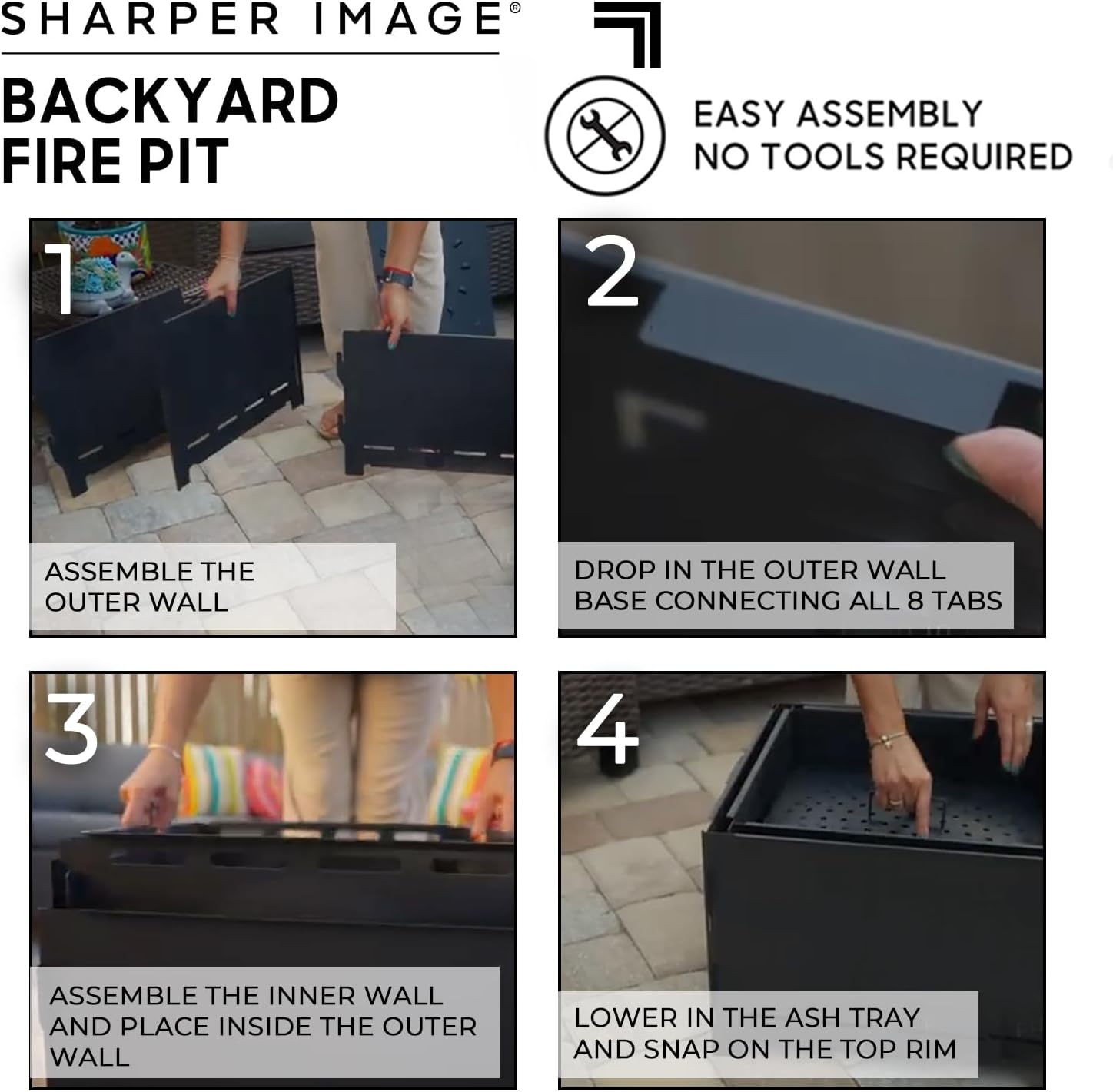 SHARPER IMAGE®

BACKYARD FIRE PIT

EASY ASSEMBLY NO TOOLS REQUIRED

1

ASSEMBLE THE OUTER WALL

2

DROP IN THE OUTER WALL BASE CONNECTING ALL 8 TABS

3

ASSEMBLE THE INNER WALL AND PLACE INSIDE THE OUTER WALL

4

LOWER IN THE ASH TRAY AND SNAP ON THE TOP RIM