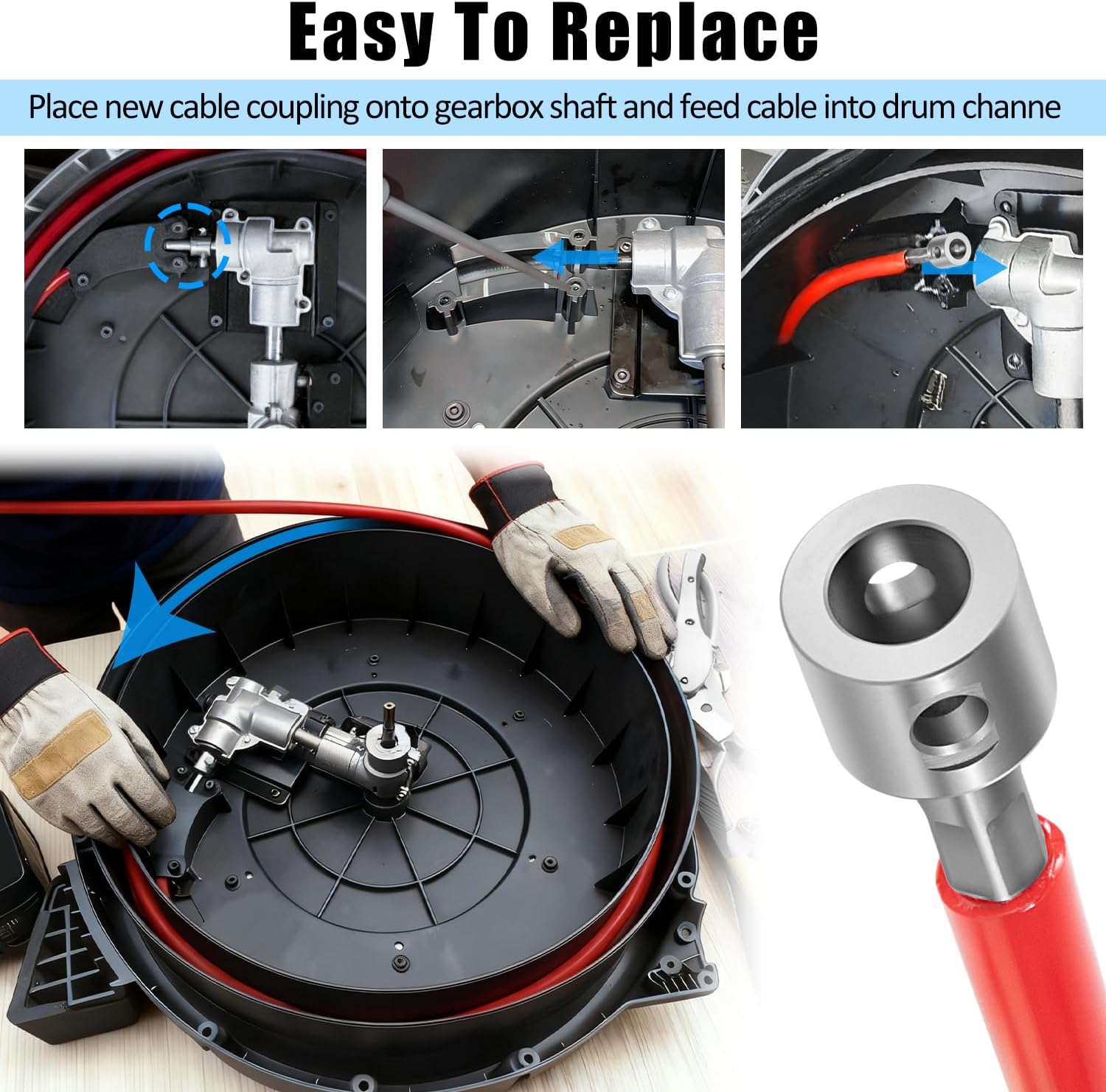 Easy To Replace

Place new cable coupling onto gearbox shaft and feed cable into drum channe