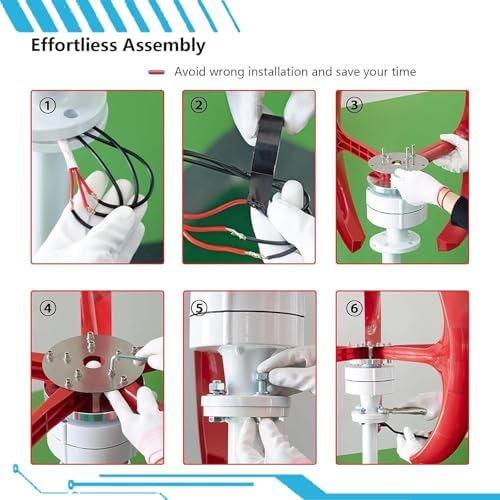 Effortliess Assembly

Avoid wrong installation and save your time

①

②

③

④

⑤

⑥