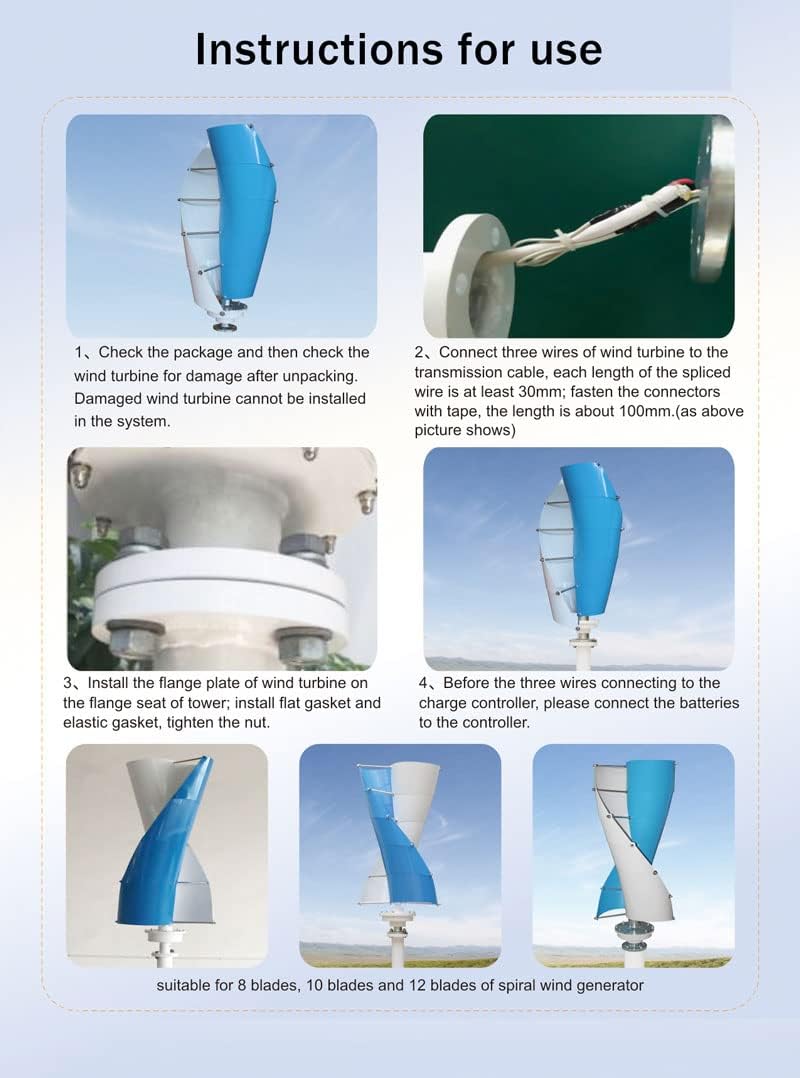 Instructions for use

1、Check the package and then check the wind turbine for damage after unpacking. Damaged wind turbine cannot be installed in the system.

2、Connect three wires of wind turbine to the transmission cable, each length of the spliced wire is at least 30mm; fasten the connectors with tape, the length is about 100mm.(as above picture shows)

3、Install the flange plate of wind turbine on the flange seat of tower; install flat gasket and elastic gasket, tighten the nut.

4、Before the three wires connecting to the charge controller, please connect the batteries to the controller.

suitable for 8 blades, 10 blades and 12 blades of spiral wind generator