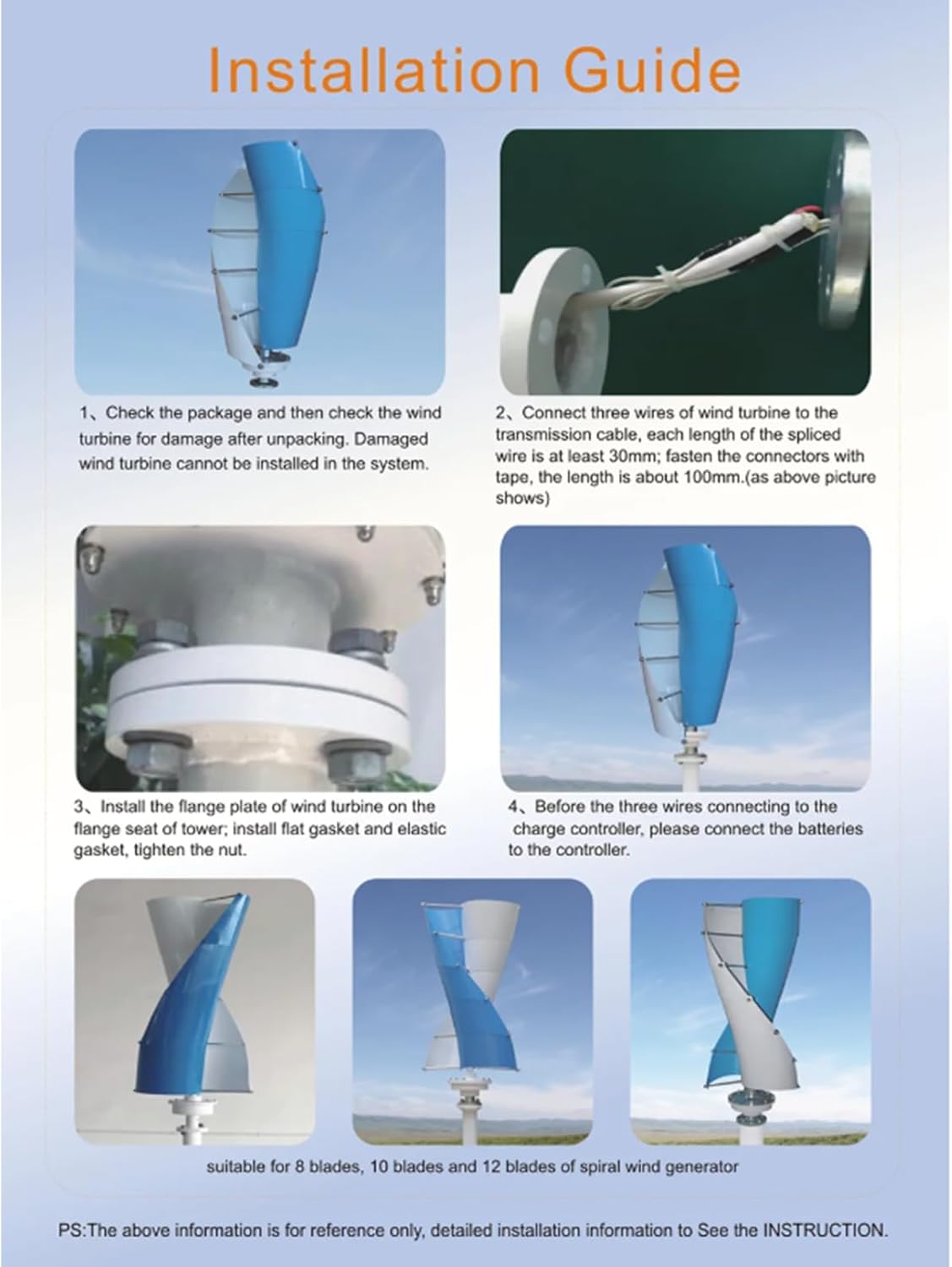 Installation Guide

1、Check the package and then check the wind turbine for damage after unpacking. Damaged wind turbine cannot be installed in the system.

2、Connect three wires of wind turbine to the transmission cable, each length of the spliced wire is at least 30mm; fasten the connectors with tape, the length is about 100mm.(as above picture shows)

3、Install the flange plate of wind turbine on the flange seat of tower; install flat gasket and elastic gasket, tighten the nut.

4、Before the three wires connecting to the charge controller, please connect the batteries to the controller.

suitable for 8 blades, 10 blades and 12 blades of spiral wind generator

PS:The above information is for reference only, detailed installation information to See the INSTRUCTION.