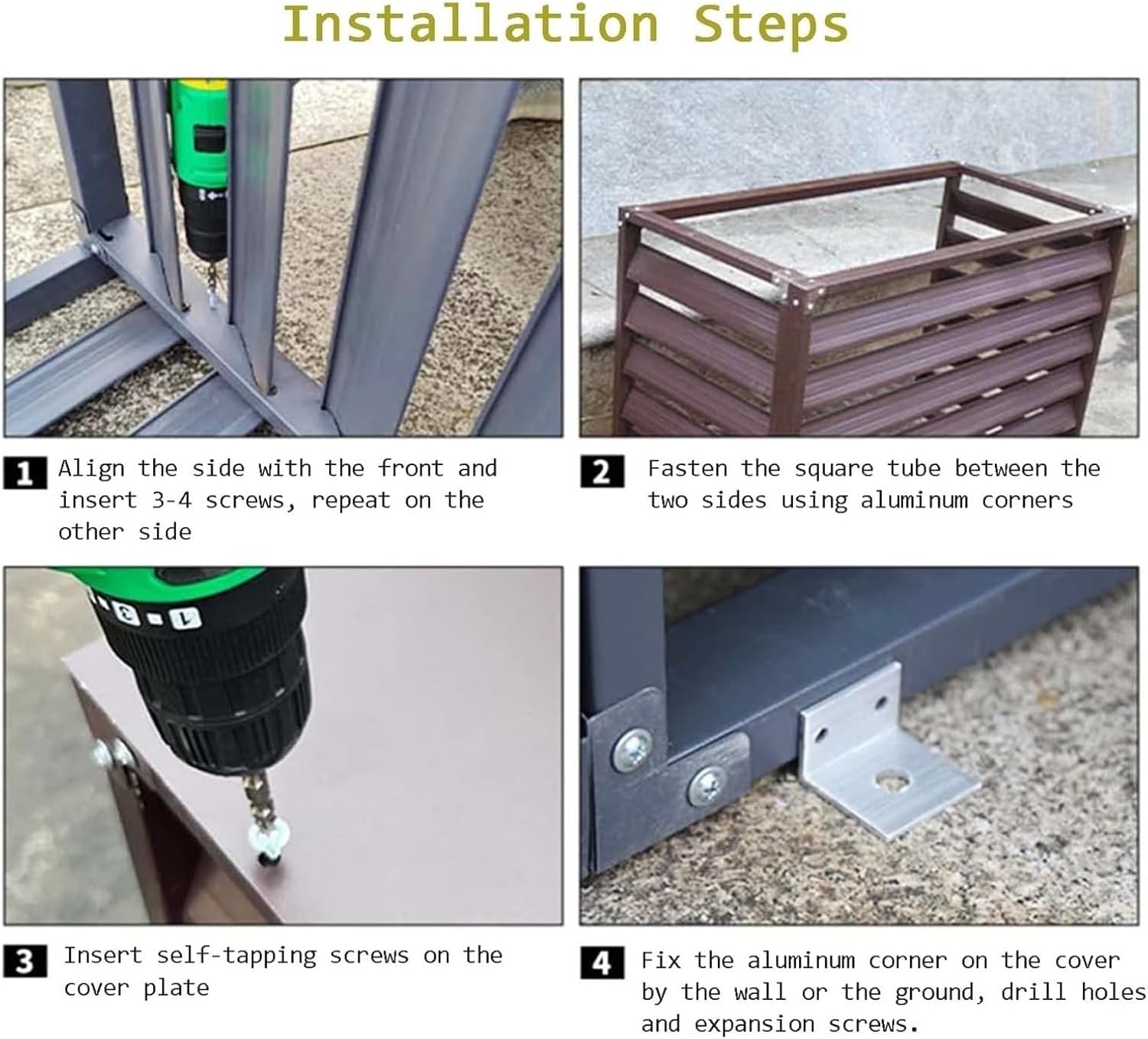 Installation Steps

1 Align the side with the front and insert 3-4 screws, repeat on the other side

2 Fasten the square tube between the two sides using aluminum corners

3 Insert self-tapping screws on the cover plate

4 Fix the aluminum corner on the cover by the wall or the ground, drill holes and expansion screws.