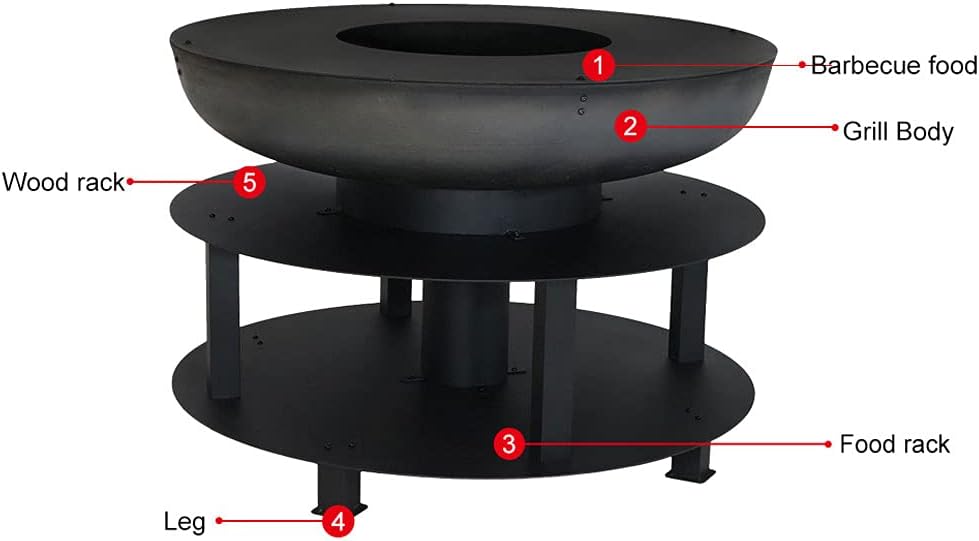 1 Barbecue food
2 Grill Body
Wood rack 5
3 Food rack
Leg 4