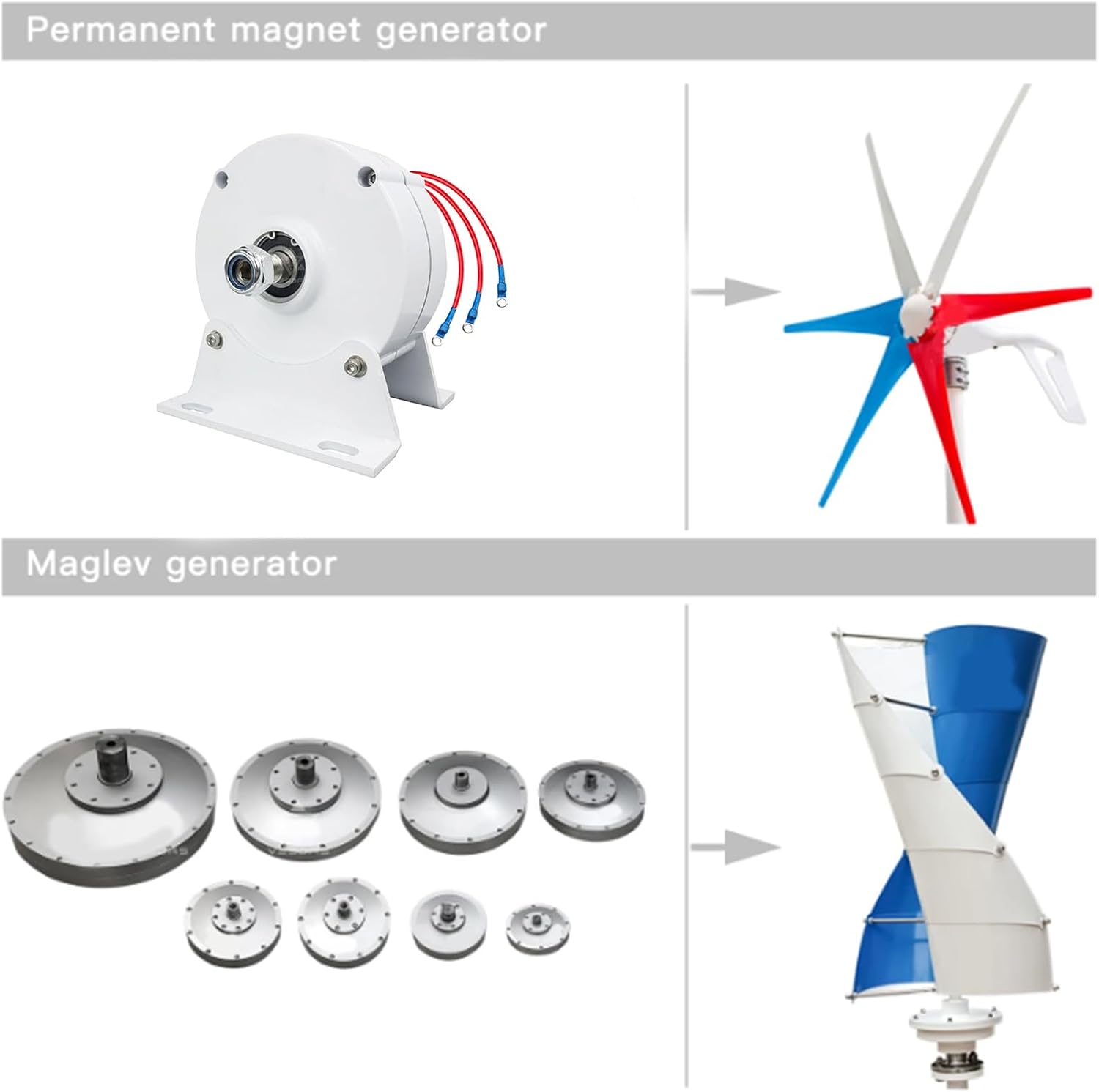 Permanent magnet generator

Maglev generator