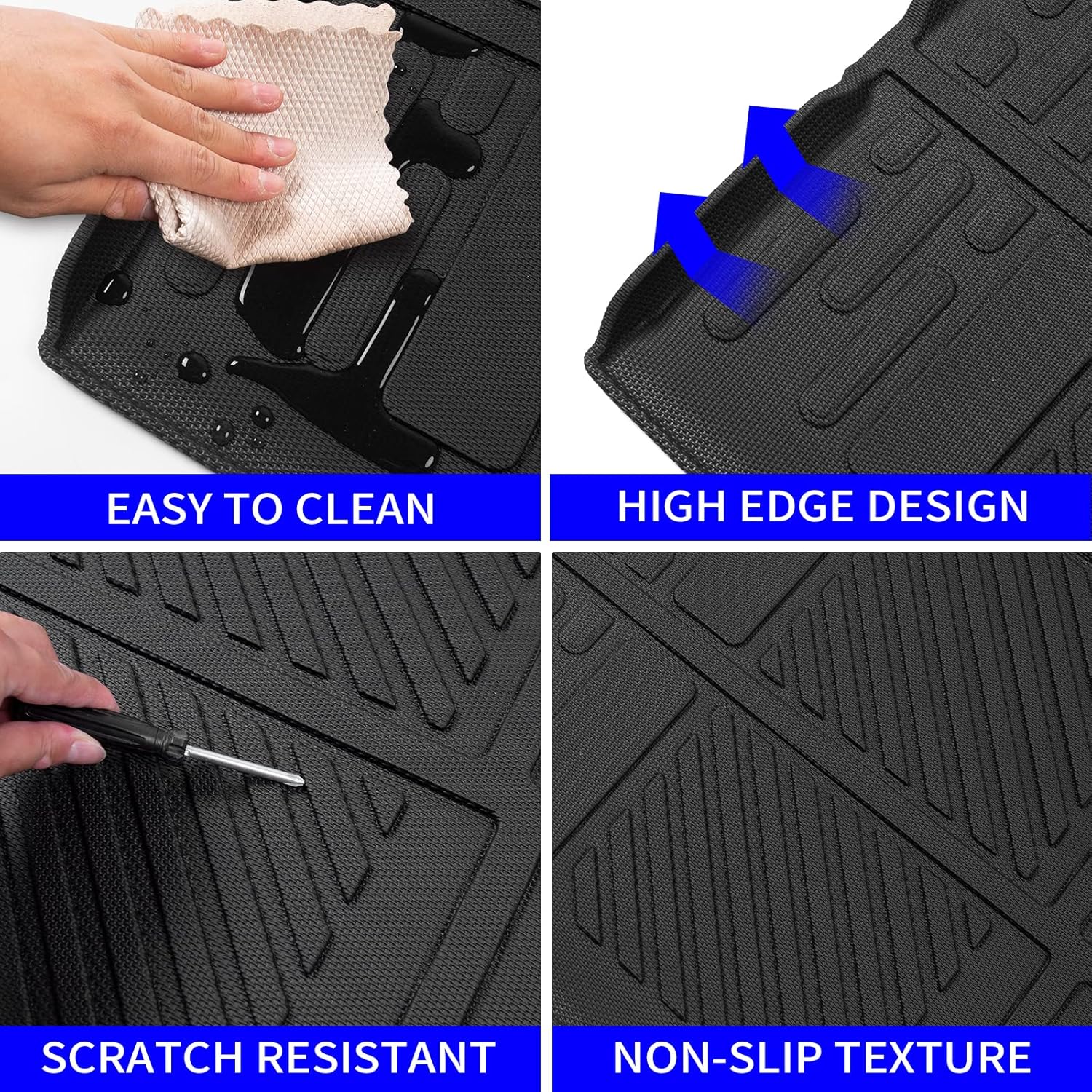 EASY TO CLEAN

HIGH EDGE DESIGN

SCRATCH RESISTANT

NON-SLIP TEXTURE