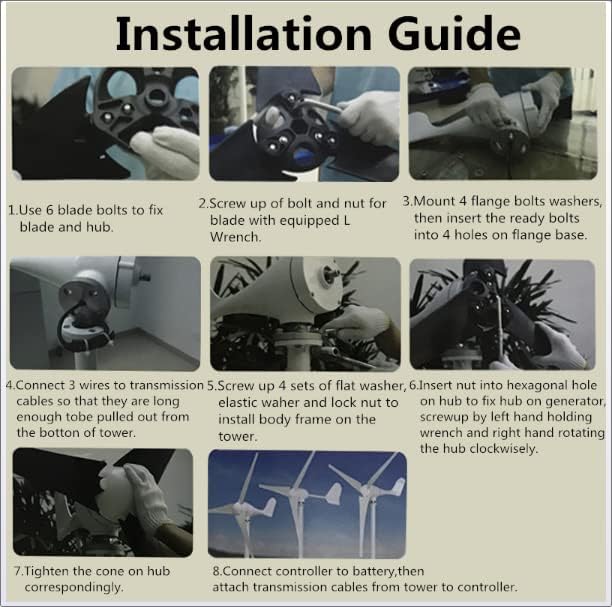 Installation Guide

1.Use 6 blade bolts to fix blade and hub.

2.Screw up of bolt and nut for blade with equipped L Wrench.

3.Mount 4 flange bolts washers, then insert the ready bolts into 4 holes on flange base.

4.Connect 3 wires to transmission cables so that they are long enough tobe pulled out from the botton of tower.

5.Screw up 4 sets of flat washer, elastic waher and lock nut to install body frame on the tower.

6.Insert nut into hexagonal hole on hub to fix hub on generator, screwup by left hand holding wrench and right hand rotating the hub clockwisely.

7.Tighten the cone on hub correspondingly.

8.Connect controller to battery,then attach transmission cables from tower to controller.