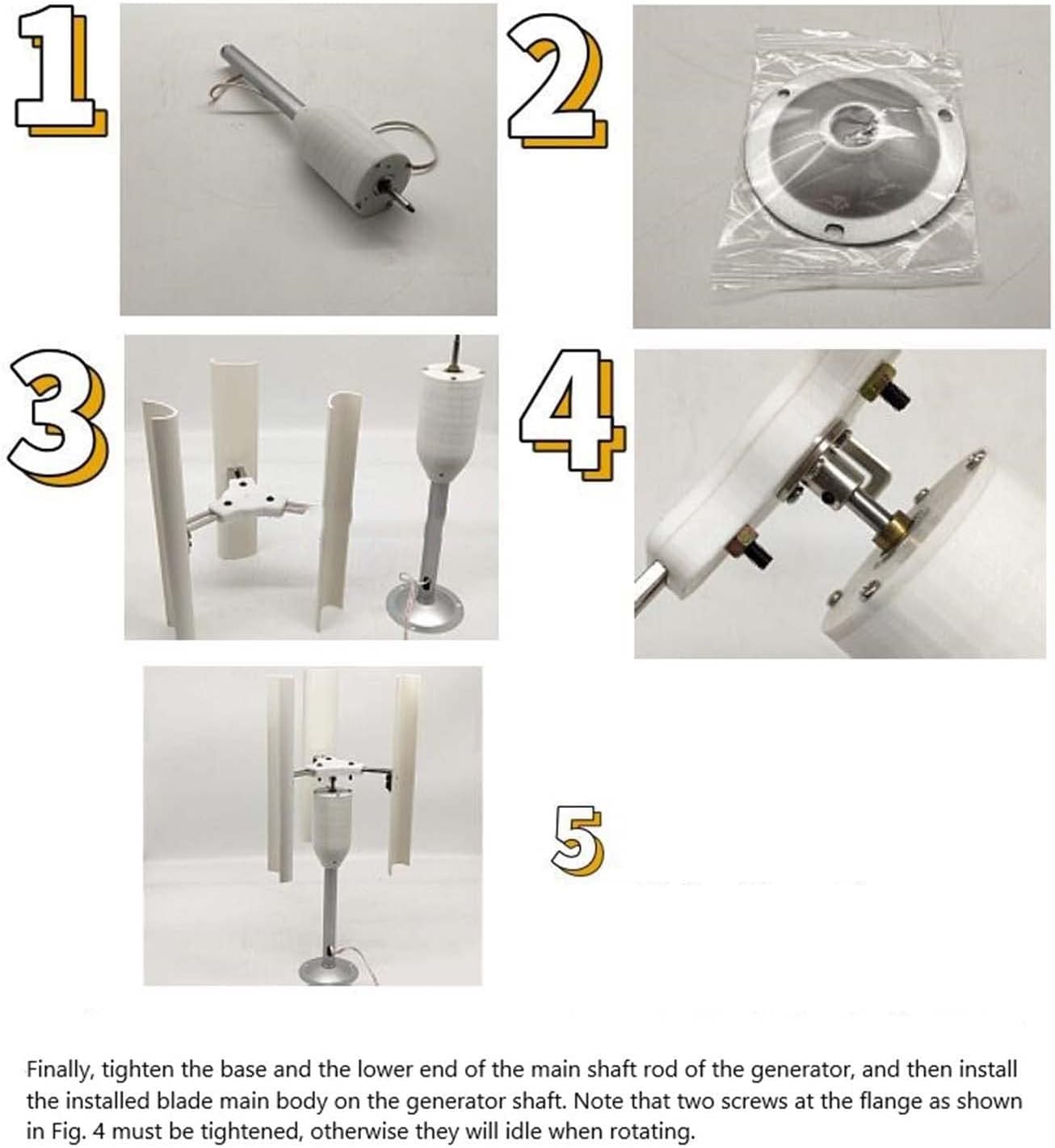 1

2

3

4

5

Finally, tighten the base and the lower end of the main shaft rod of the generator, and then install the installed blade main body on the generator shaft. Note that two screws at the flange as shown in Fig. 4 must be tightened, otherwise they will idle when rotating.