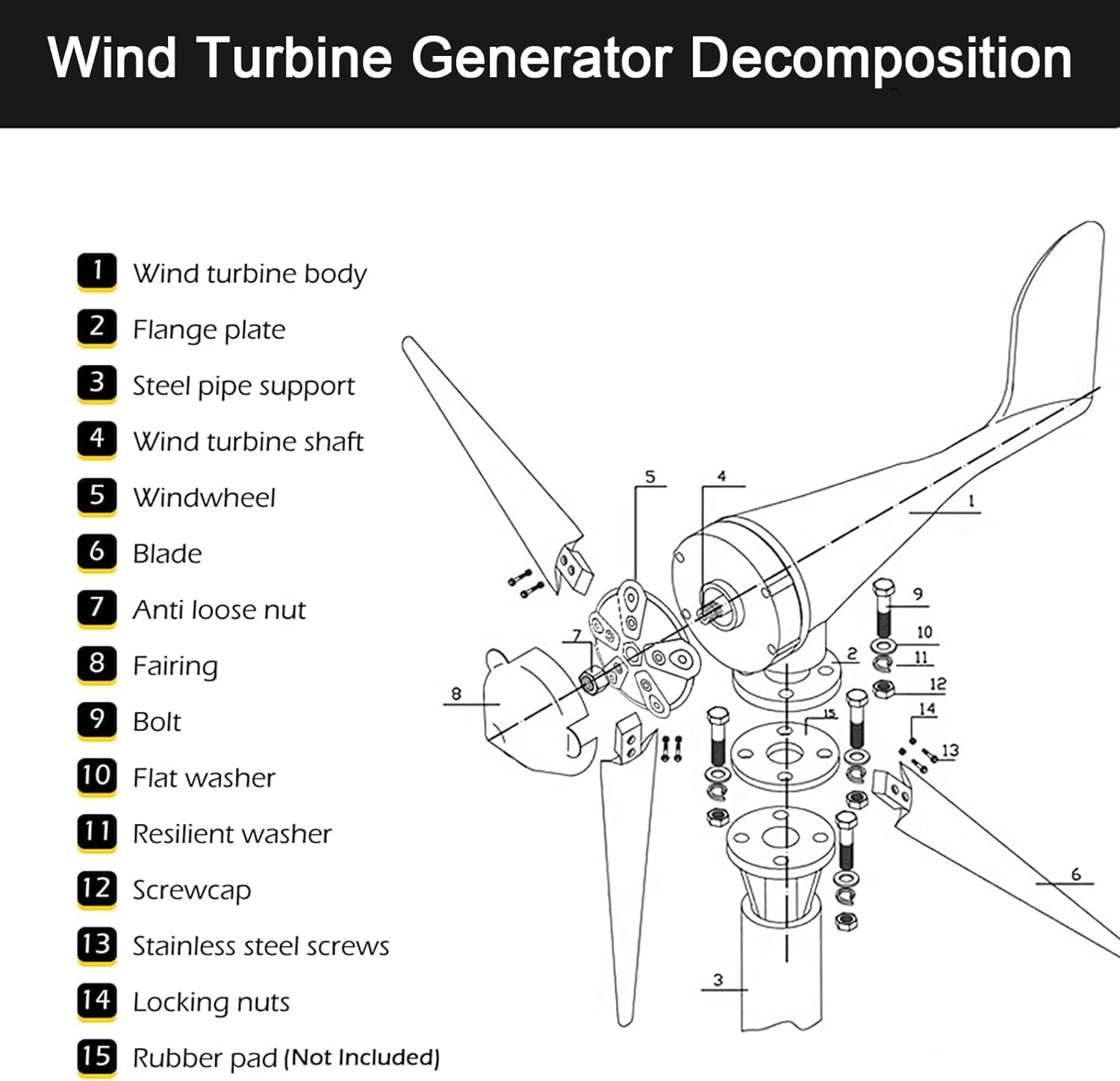 Wind Turbine Generator Decomposition

1 Wind turbine body
2 Flange plate
3 Steel pipe support
4 Wind turbine shaft
5 Windwheel
6 Blade
7 Anti loose nut
8 Fairing
9 Bolt
10 Flat washer
11 Resilient washer
12 Screwcap
13 Stainless steel screws
14 Locking nuts
15 Rubber pad (Not Included)

5
4
1
9
10
11
12
14
13
7
2
8
15
6
3