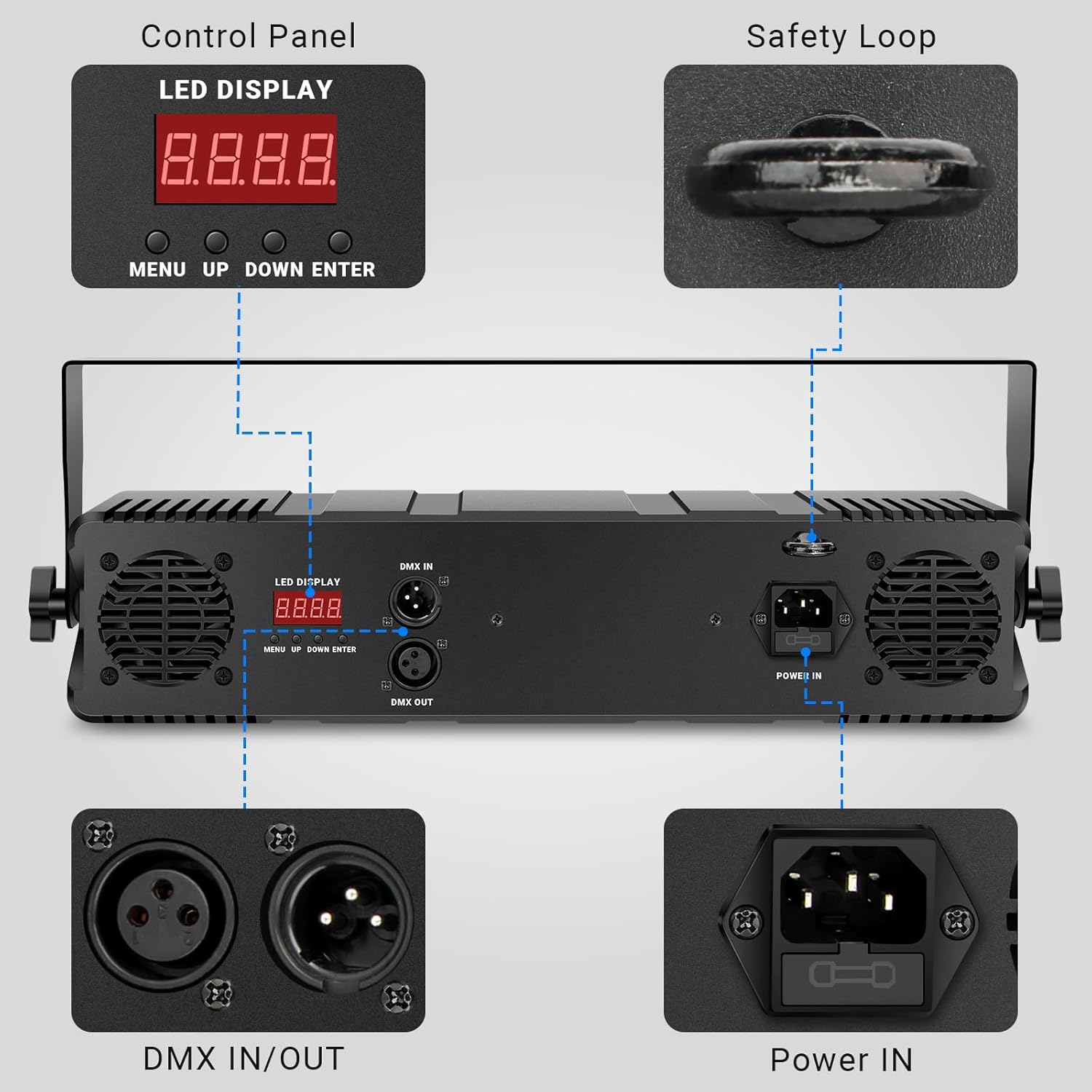 Control Panel

LED DISPLAY

8.8.8.8.

MENU UP DOWN ENTER

Safety Loop

LED DISPLAY

8.8.8.8.

MENU UP DOWN ENTER

DMX IN

DMX OUT

POWER IN

DMX IN/OUT

Power IN