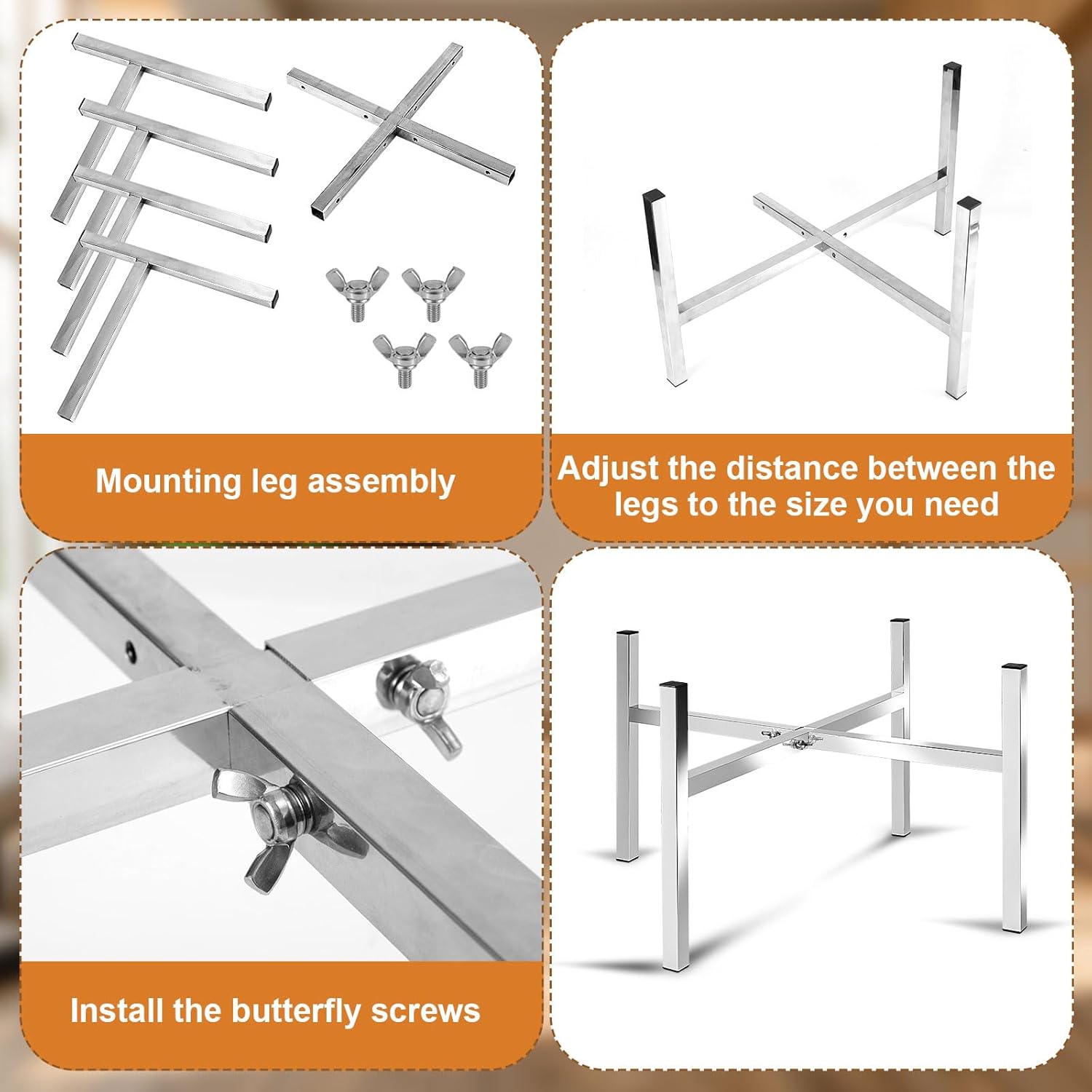 Mounting leg assembly

Adjust the distance between the legs to the size you need

Install the butterfly screws