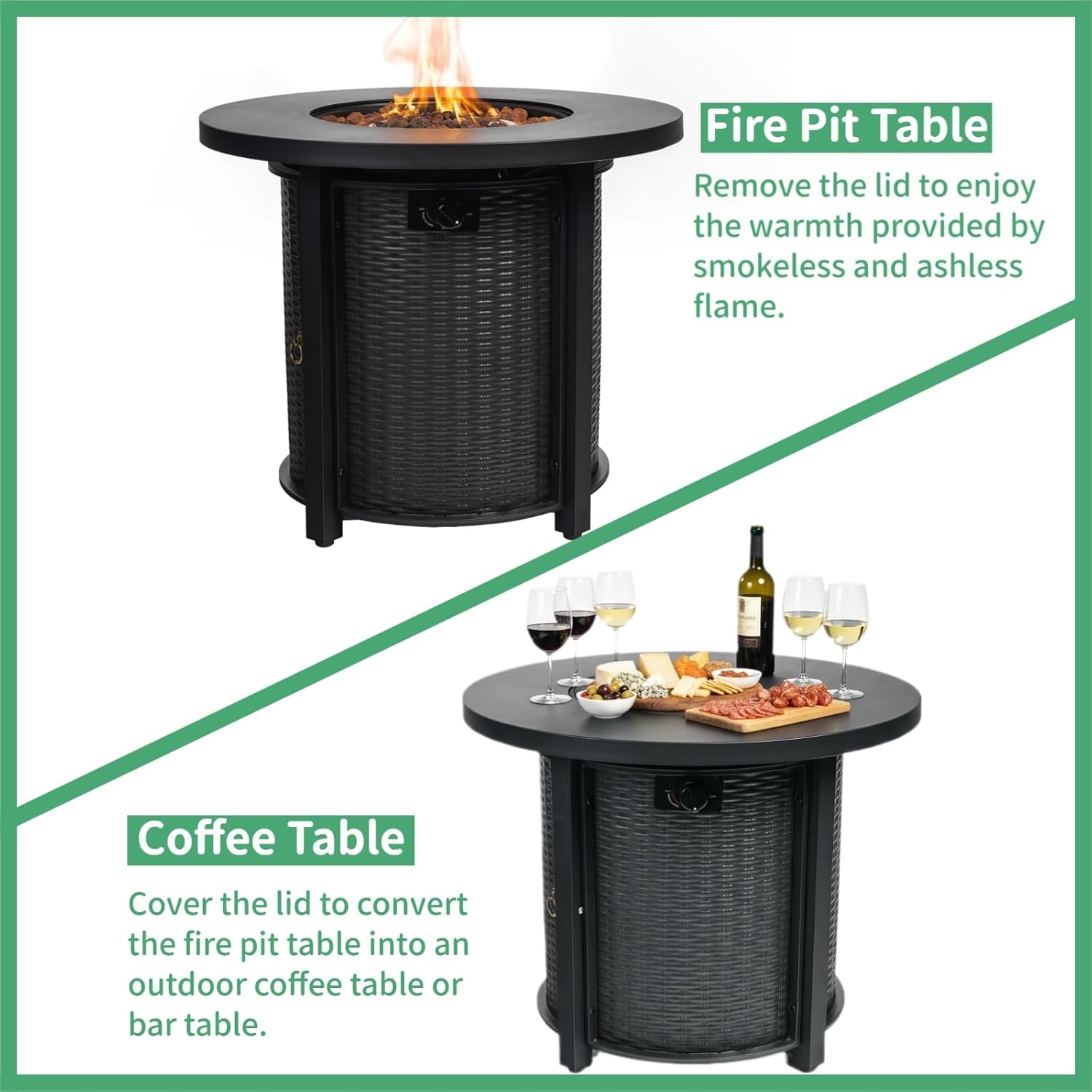 Fire Pit Table

Remove the lid to enjoy the warmth provided by smokeless and ashless flame.

Coffee Table

Cover the lid to convert the fire pit table into an outdoor coffee table or bar table.