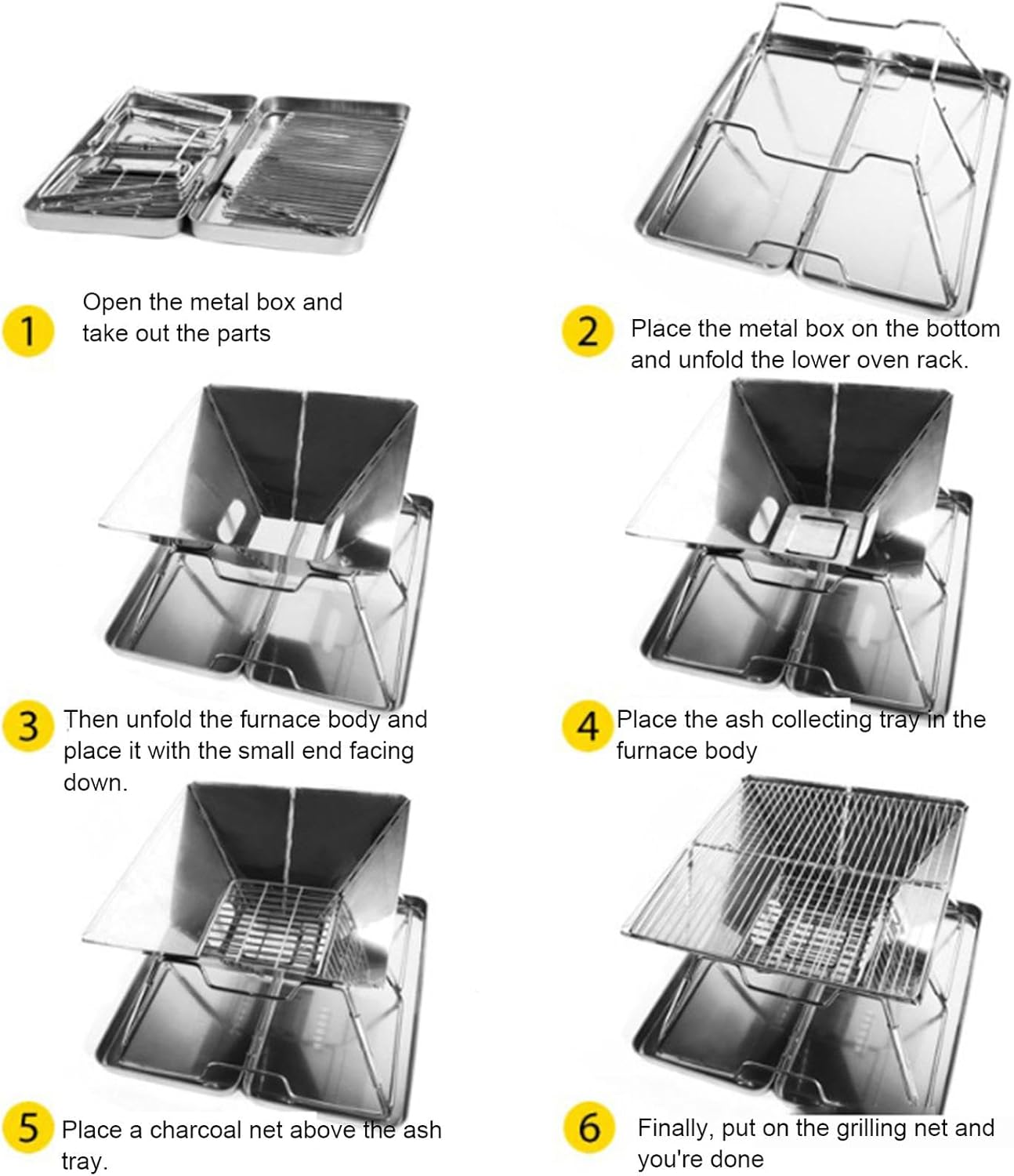 1 Open the metal box and take out the parts

2 Place the metal box on the bottom and unfold the lower oven rack.

3 Then unfold the furnace body and place it with the small end facing down.

4 Place the ash collecting tray in the furnace body

5 Place a charcoal net above the ash tray.

6 Finally, put on the grilling net and you're done