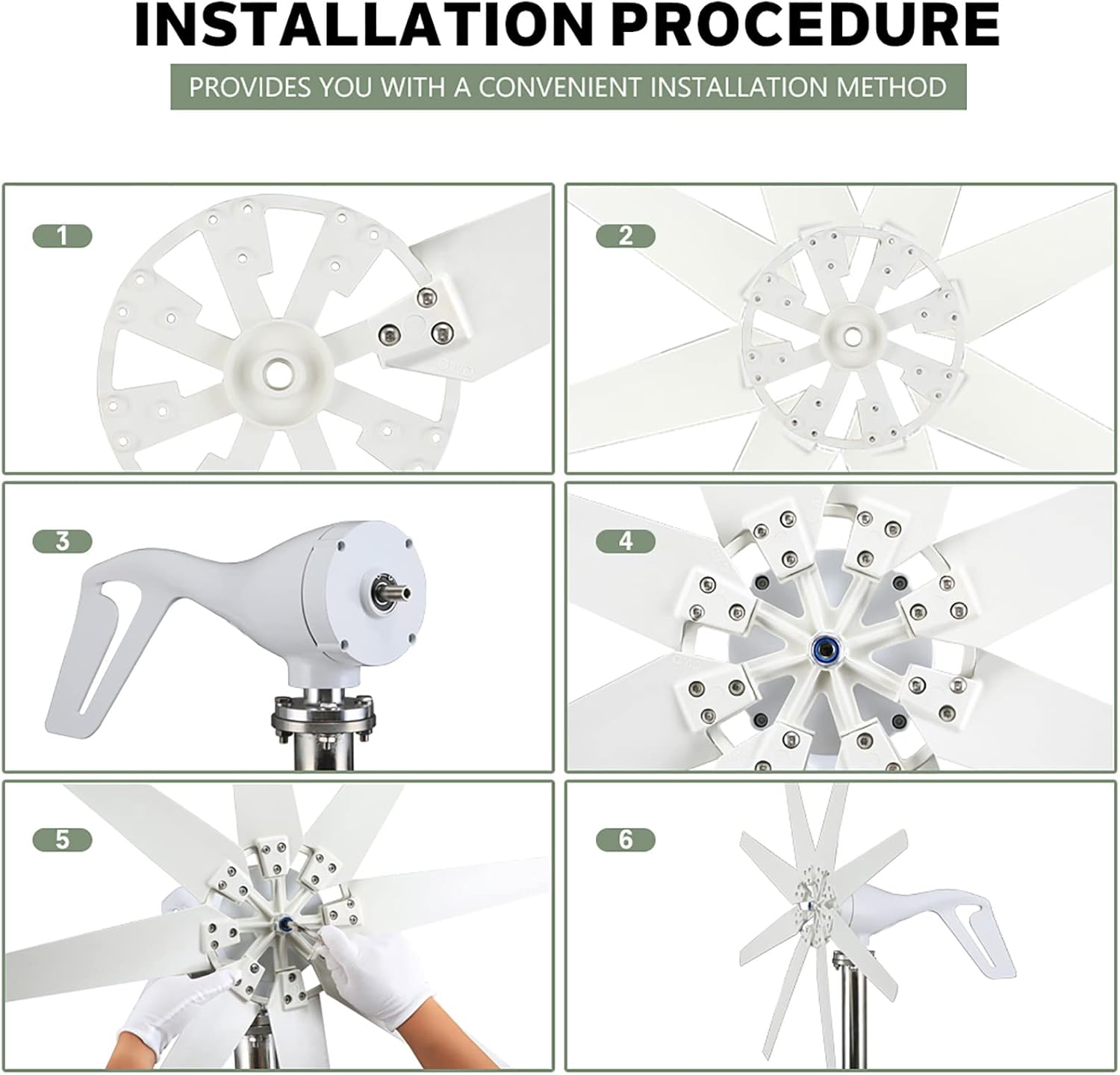 INSTALLATION PROCEDURE

PROVIDES YOU WITH A CONVENIENT INSTALLATION METHOD

1

2

3

4

5

6