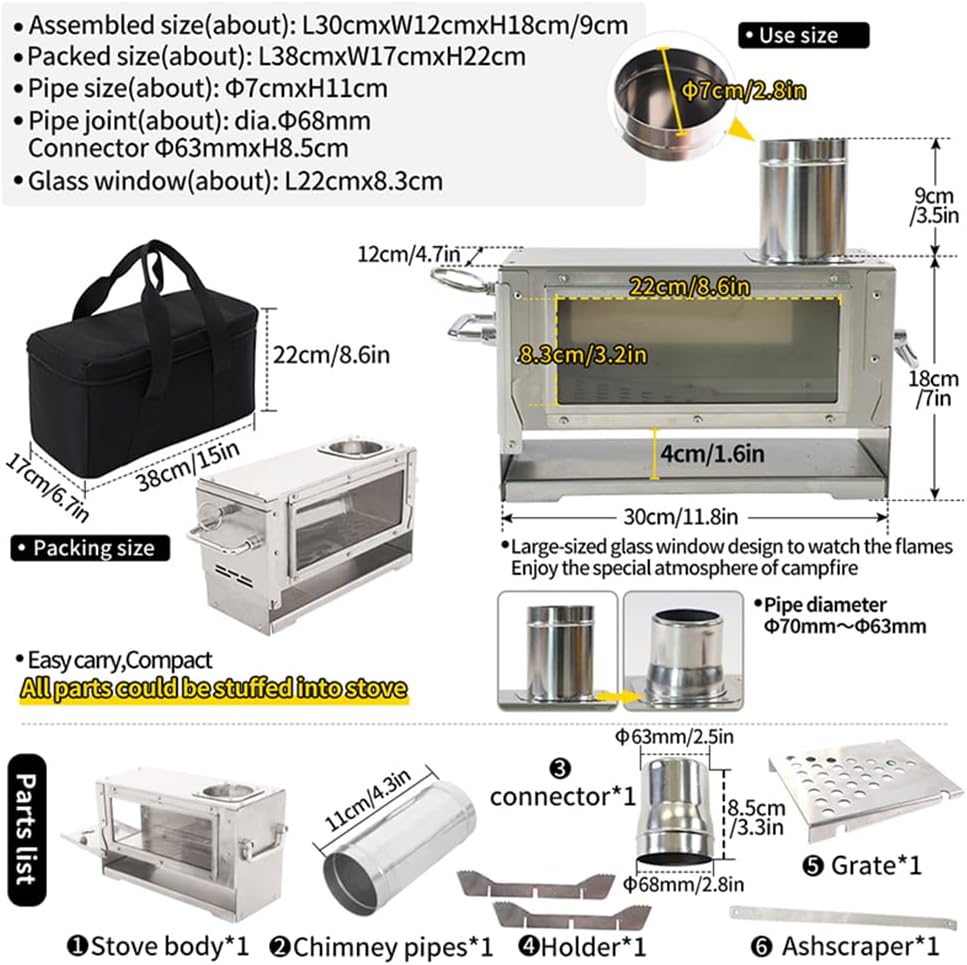 • Assembled size(about): L30cmxW12cmxH18cm/9cm
• Packed size(about): L38cmxW17cmxH22cm
• Pipe size(about): Φ7cmxH11cm
• Pipe joint(about): dia.Φ68mm Connector Φ63mmxH8.5cm
• Glass window(about): L22cmx8.3cm

• Use size

Φ7cm/2.8in

9cm /3.5in

12cm/4.7in

22cm/8.6in

8.3cm/3.2in

18cm /7in

4cm/1.6in

30cm/11.8in

22cm/8.6in

17cm/6.7in

38cm/15in

• Packing size

• Large-sized glass window design to watch the flames Enjoy the special atmosphere of campfire

• Pipe diameter Φ70mm～Φ63mm

• Easy carry,Compact
All parts could be stuffed into stove

Parts list

11cm/4.3in

❸ connector*1

Φ63mm/2.5in

8.5cm /3.3in

Φ68mm/2.8in

❺ Grate*1

❶Stove body*1 ❷Chimney pipes*1 ❹Holder*1 ❻ Ashscraper*1