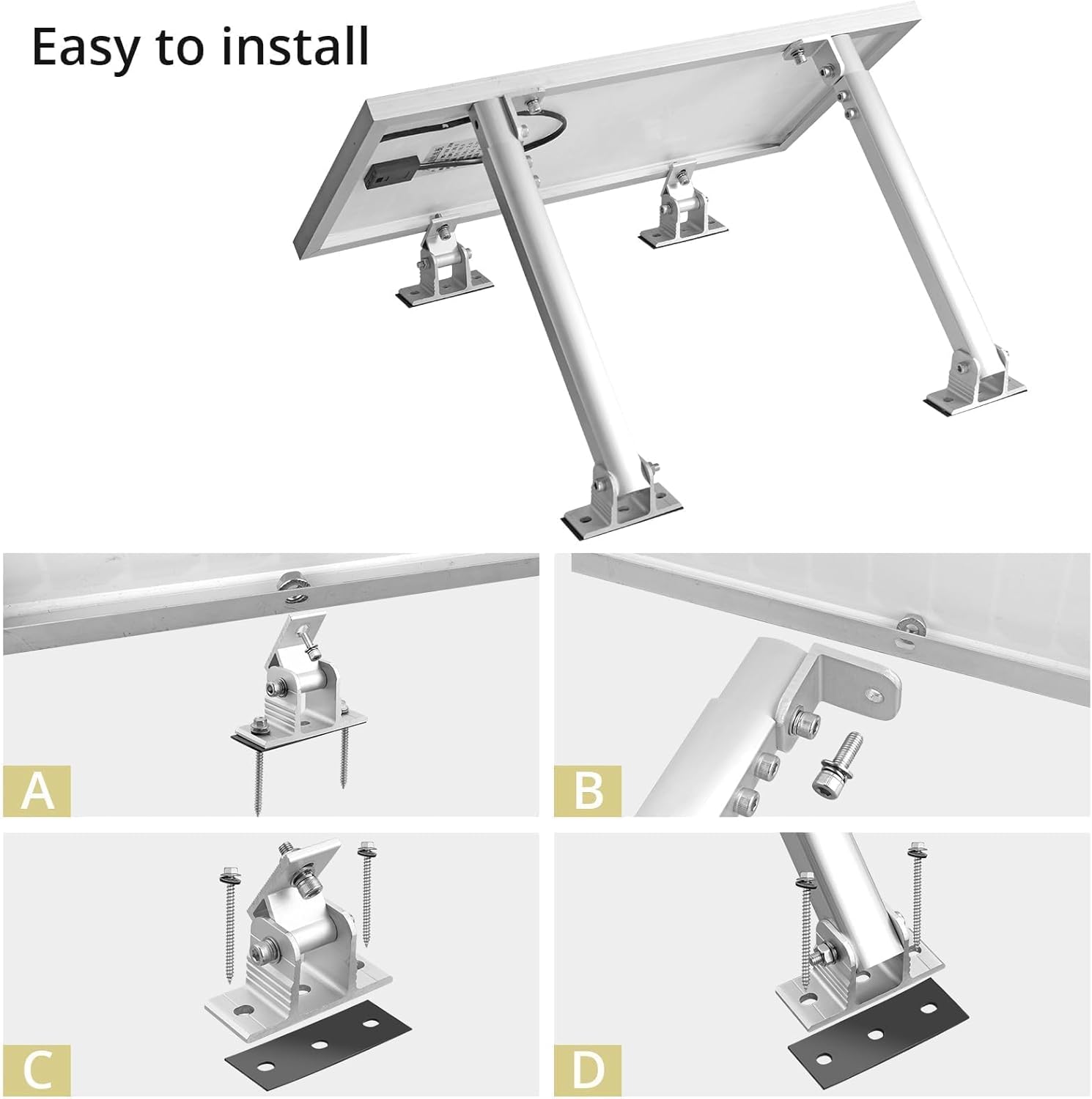 Easy to install

A

B

C

D