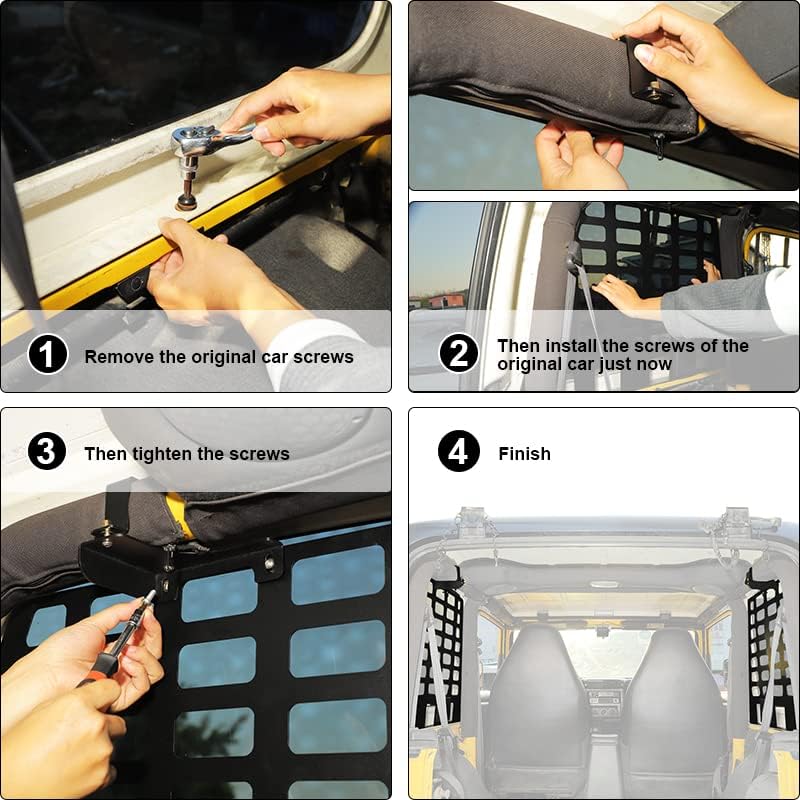 1 Remove the original car screws

2 Then install the screws of the original car just now

3 Then tighten the screws

4 Finish