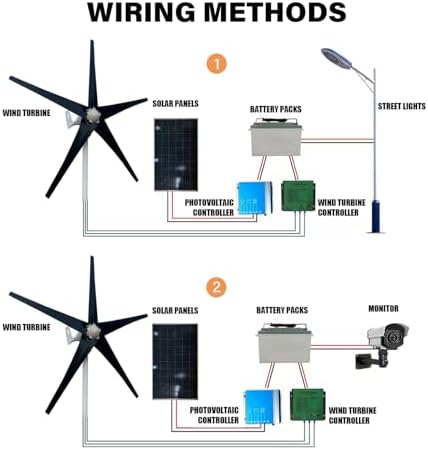 WIRING METHODS

1

WIND TURBINE

SOLAR PANELS

BATTERY PACKS

STREET LIGHTS

PHOTOVOLTAIC CONTROLLER

WIND TURBINE CONTROLLER

2

WIND TURBINE

SOLAR PANELS

BATTERY PACKS

MONITOR

PHOTOVOLTAIC CONTROLLER

WIND TURBINE CONTROLLER