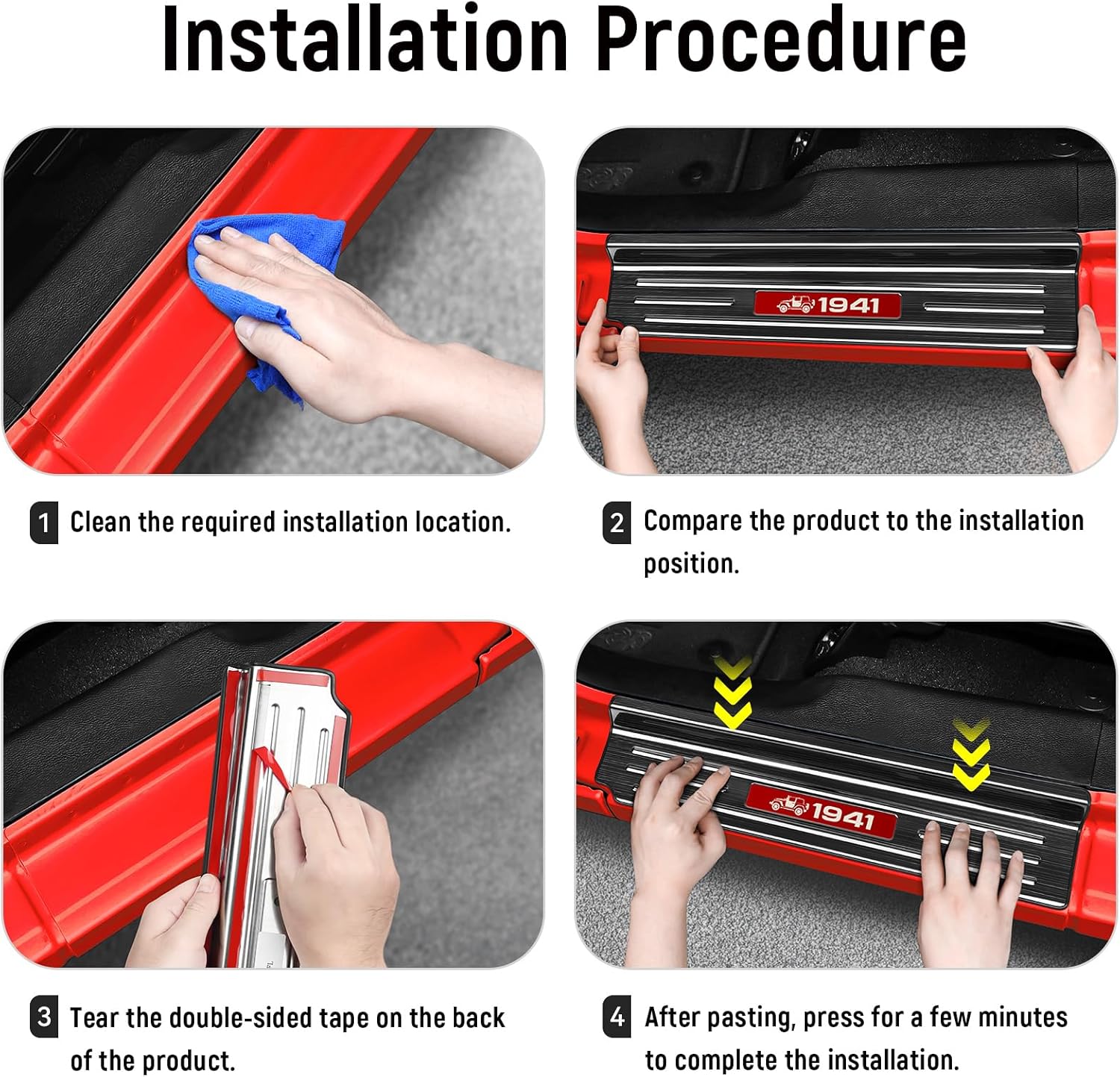 Installation Procedure

1941

1 Clean the required installation location.

2 Compare the product to the installation position.

1941

3 Tear the double-sided tape on the back of the product.

4 After pasting, press for a few minutes to complete the installation.