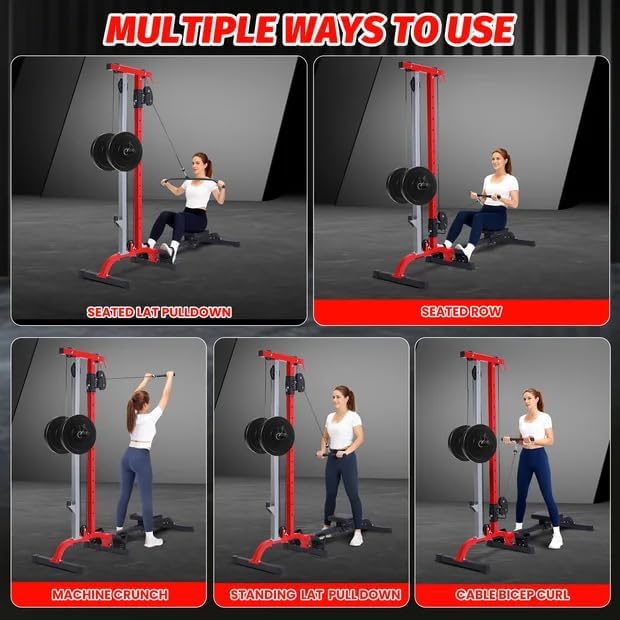 MULTIPLE WAYS TO USE

SEATED LAT PULLDOWN

SEATED ROW

MACHINE CRUNCH

STANDING LAT PULL DOWN

CABLE BICEP CURL