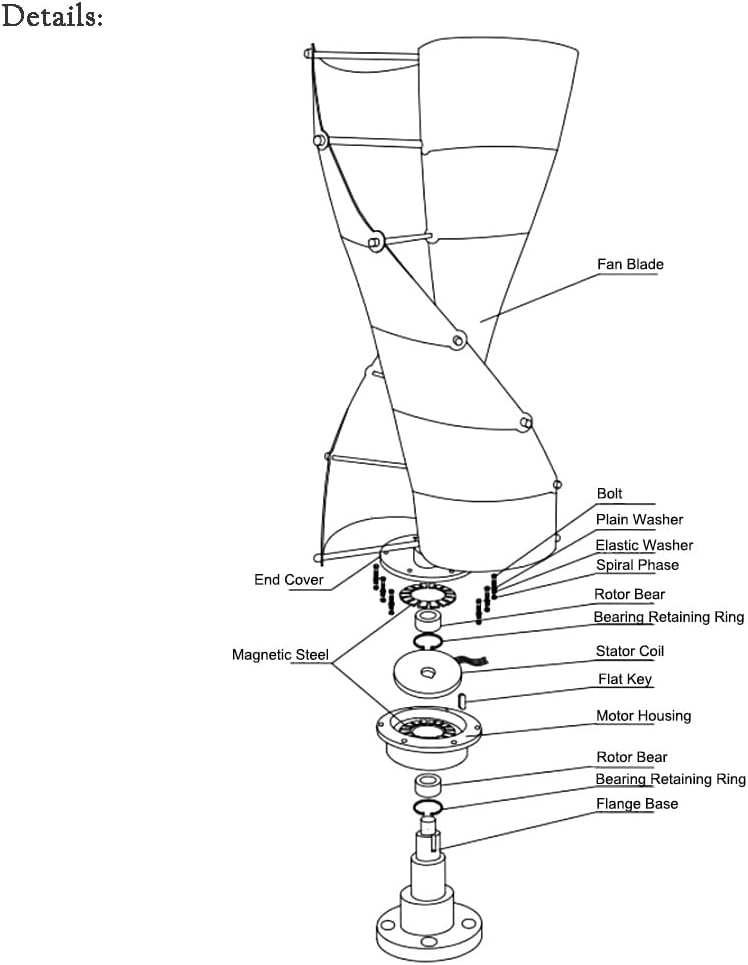 Details:

Fan Blade

Bolt
Plain Washer
Elastic Washer
Spiral Phase
End Cover
Rotor Bear
Bearing Retaining Ring
Magnetic Steel
Stator Coil
Flat Key
Motor Housing
Rotor Bear
Bearing Retaining Ring
Flange Base