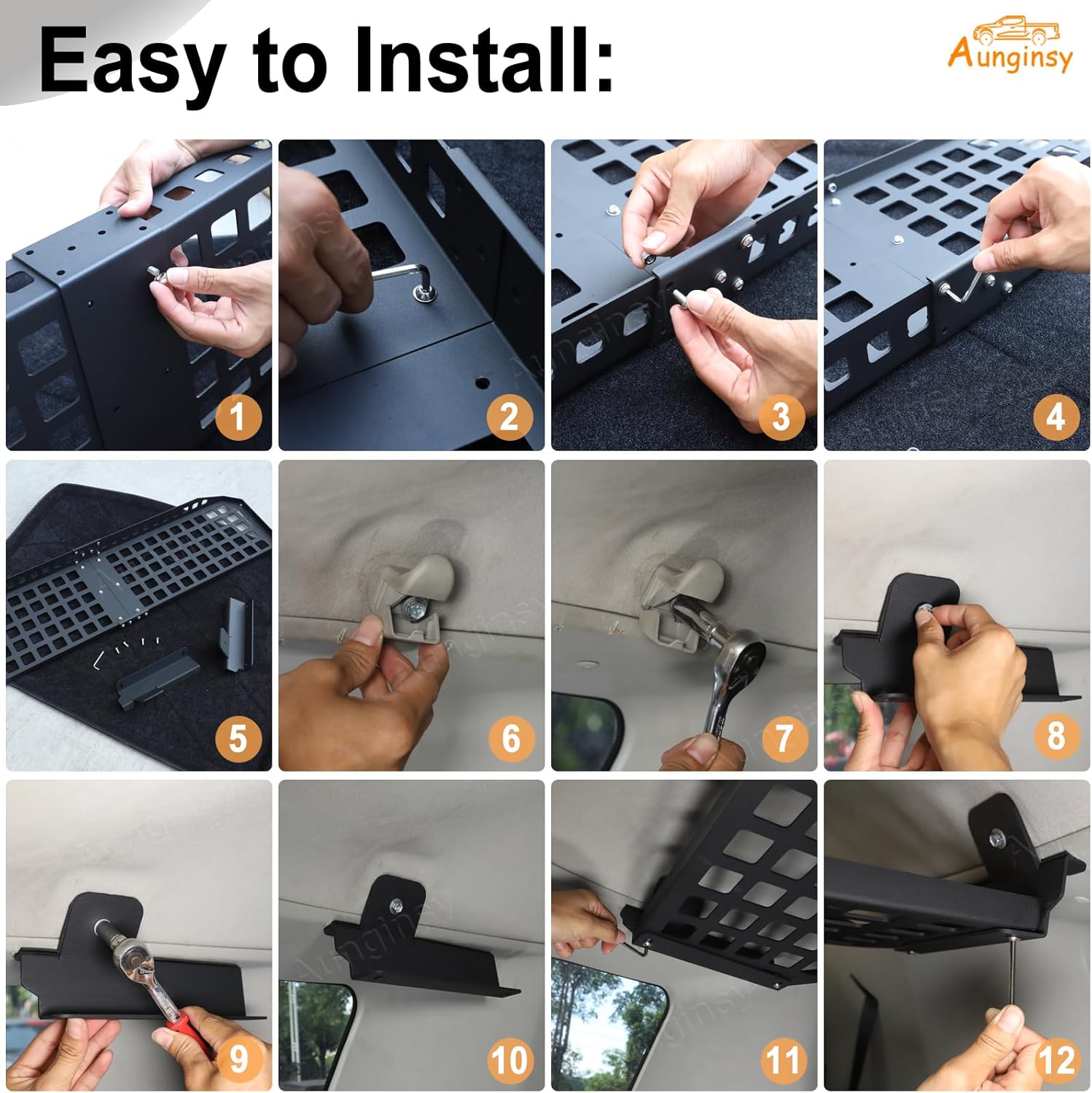 Easy to Install:

Aunginsy

1

2

3

4

5

6

7

8

9

10

11

12