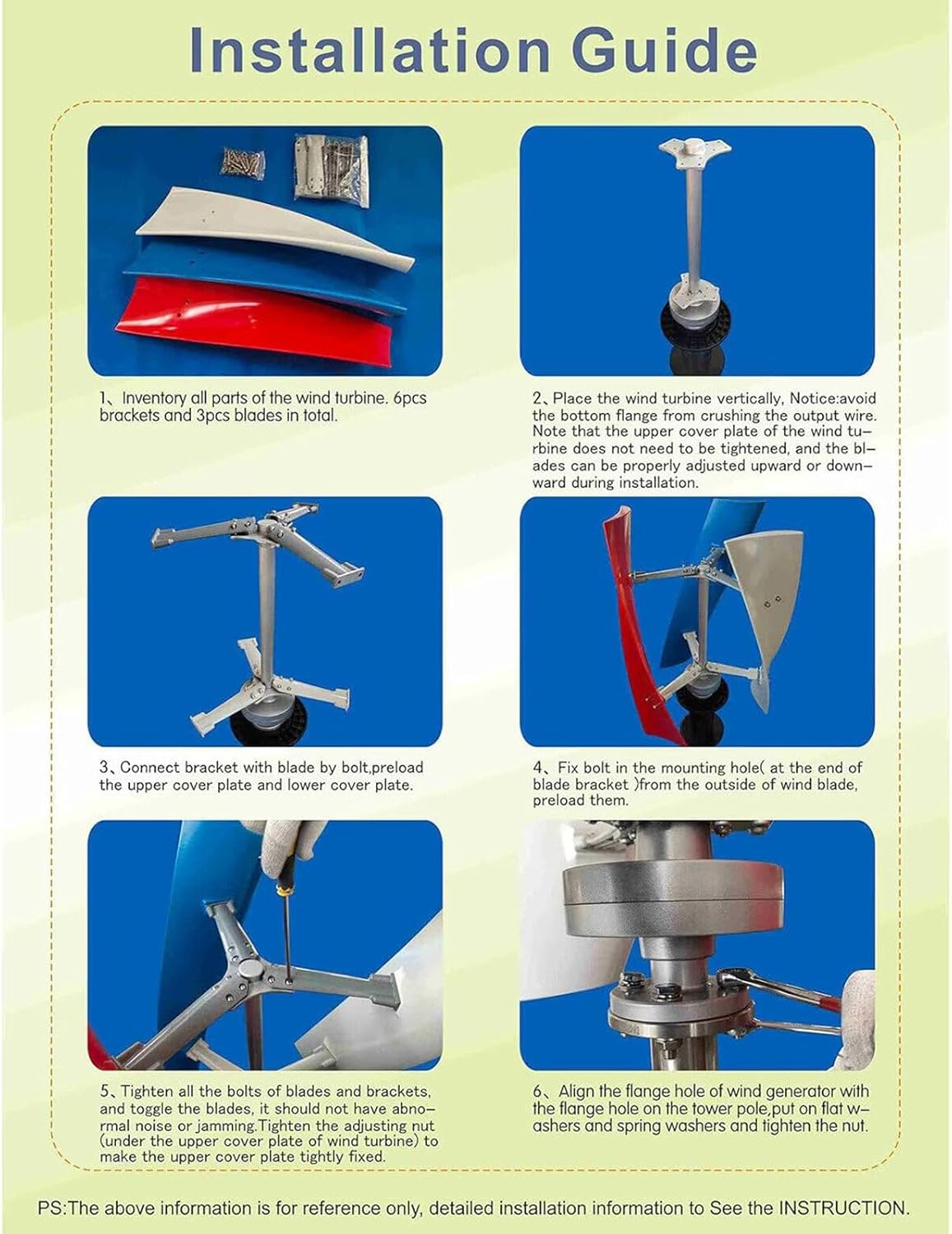 Installation Guide

1、Inventory all parts of the wind turbine. 6pcs brackets and 3pcs blades in total.

2、Place the wind turbine vertically, Notice:avoid the bottom flange from crushing the output wire. Note that the upper cover plate of the wind turbine does not need to be tightened, and the blades can be properly adjusted upward or downward during installation.

3、Connect bracket with blade by bolt,preload the upper cover plate and lower cover plate.

4、Fix bolt in the mounting hole( at the end of blade bracket )from the outside of wind blade, preload them.

5、Tighten all the bolts of blades and brackets, and toggle the blades, it should not have abnormal noise or jamming.Tighten the adjusting nut (under the upper cover plate of wind turbine) to make the upper cover plate tightly fixed.

6、Align the flange hole of wind generator with the flange hole on the tower pole,put on flat washers and spring washers and tighten the nut.

PS:The above information is for reference only, detailed installation information to See the INSTRUCTION.