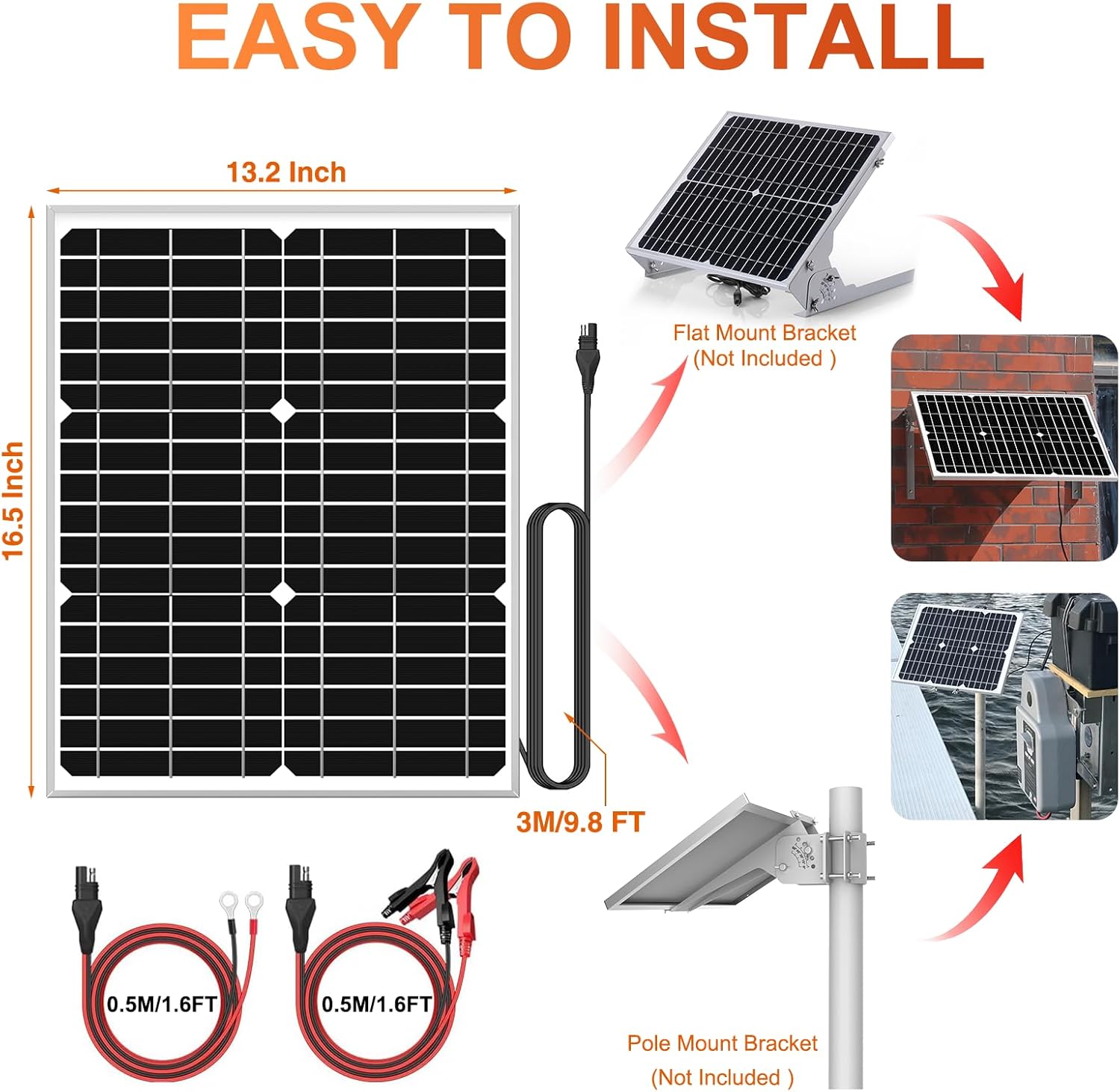 EASY TO INSTALL

13.2 Inch

16.5 Inch

Flat Mount Bracket
(Not Included )

3M/9.8 FT

0.5M/1.6FT

0.5M/1.6FT

Pole Mount Bracket
(Not Included )