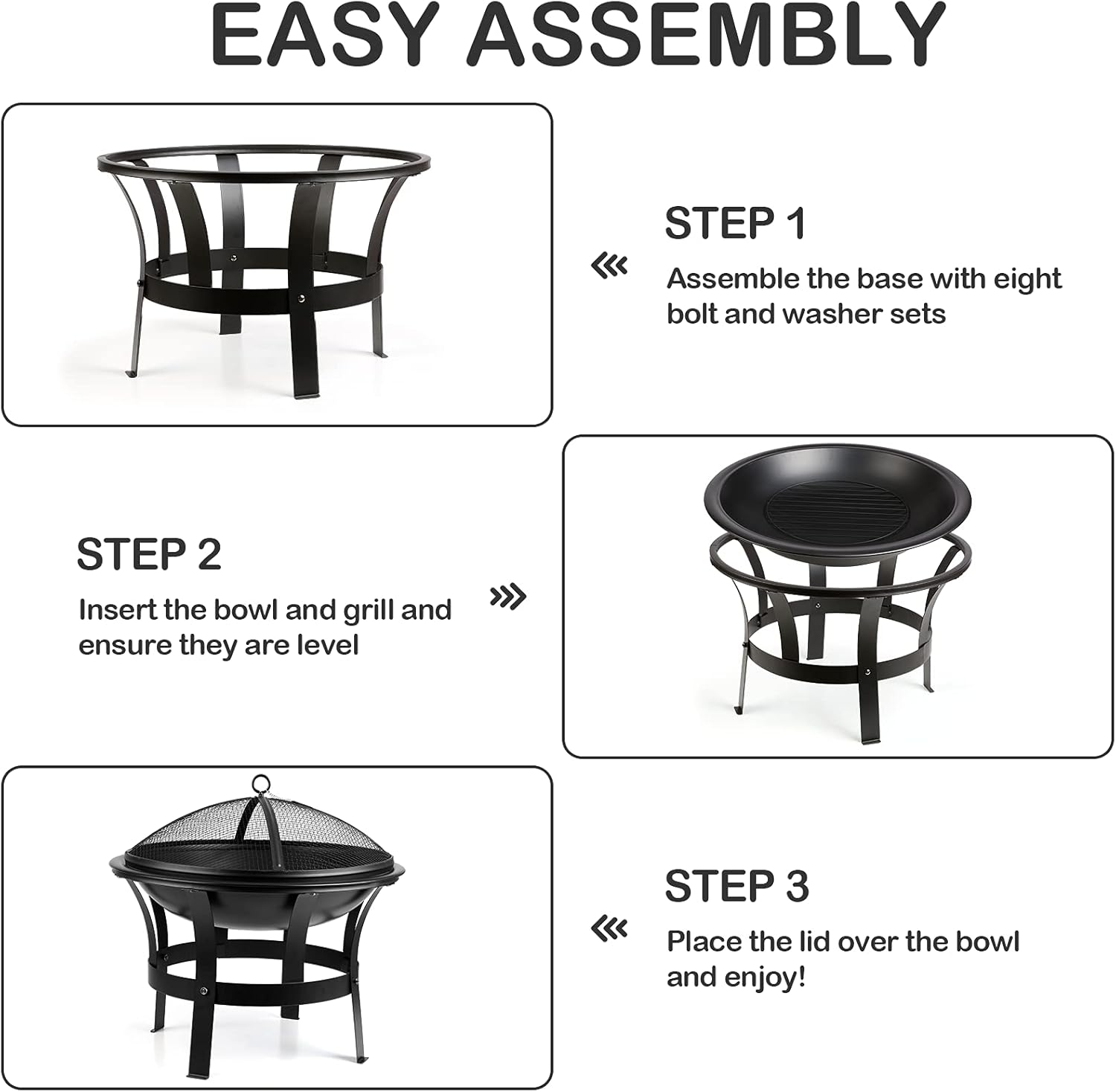 EASY ASSEMBLY

STEP 1

Assemble the base with eight bolt and washer sets

STEP 2

Insert the bowl and grill and ensure they are level

STEP 3

Place the lid over the bowl and enjoy!