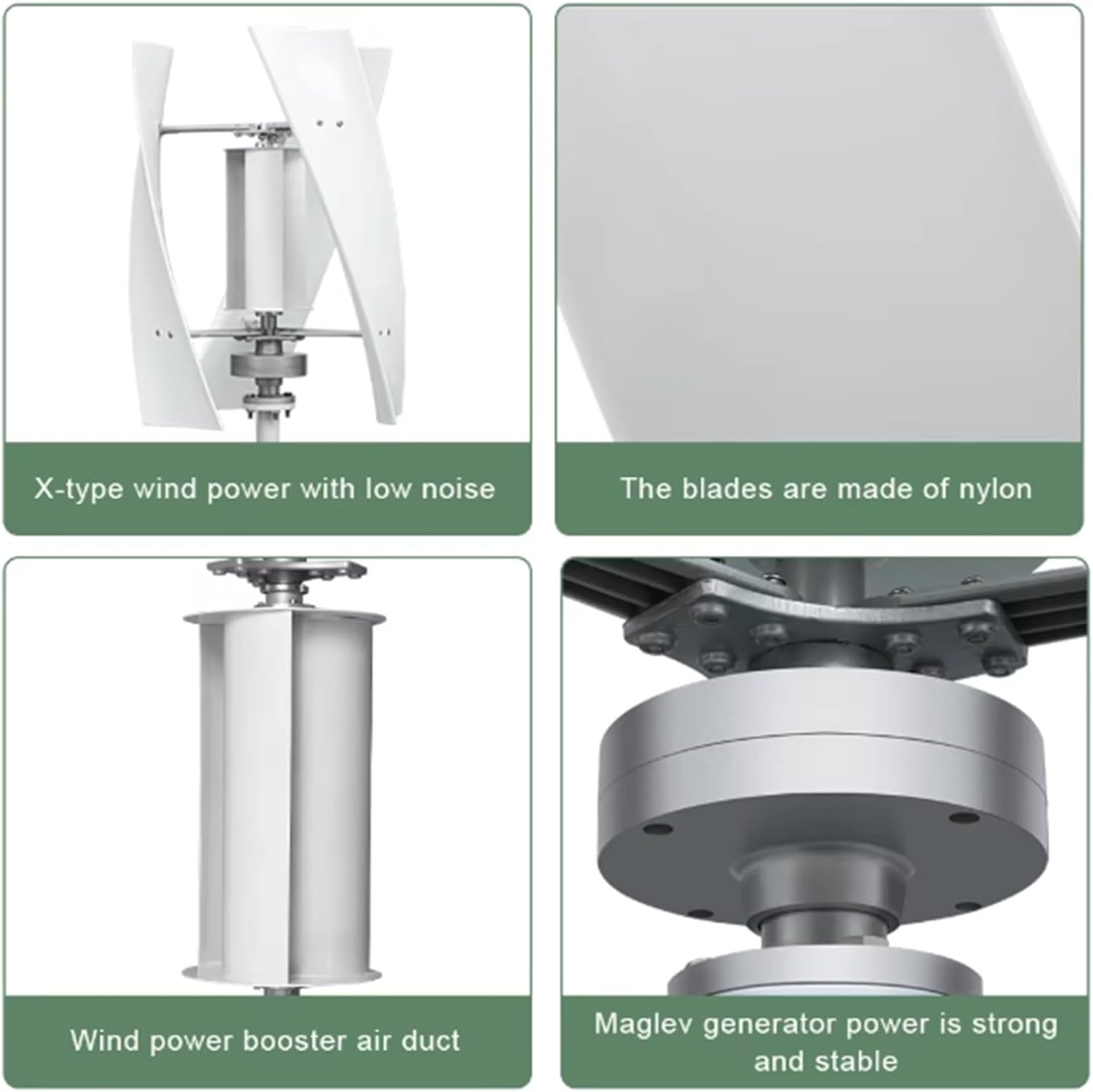 X-type wind power with low noise

The blades are made of nylon

Wind power booster air duct

Maglev generator power is strong and stable