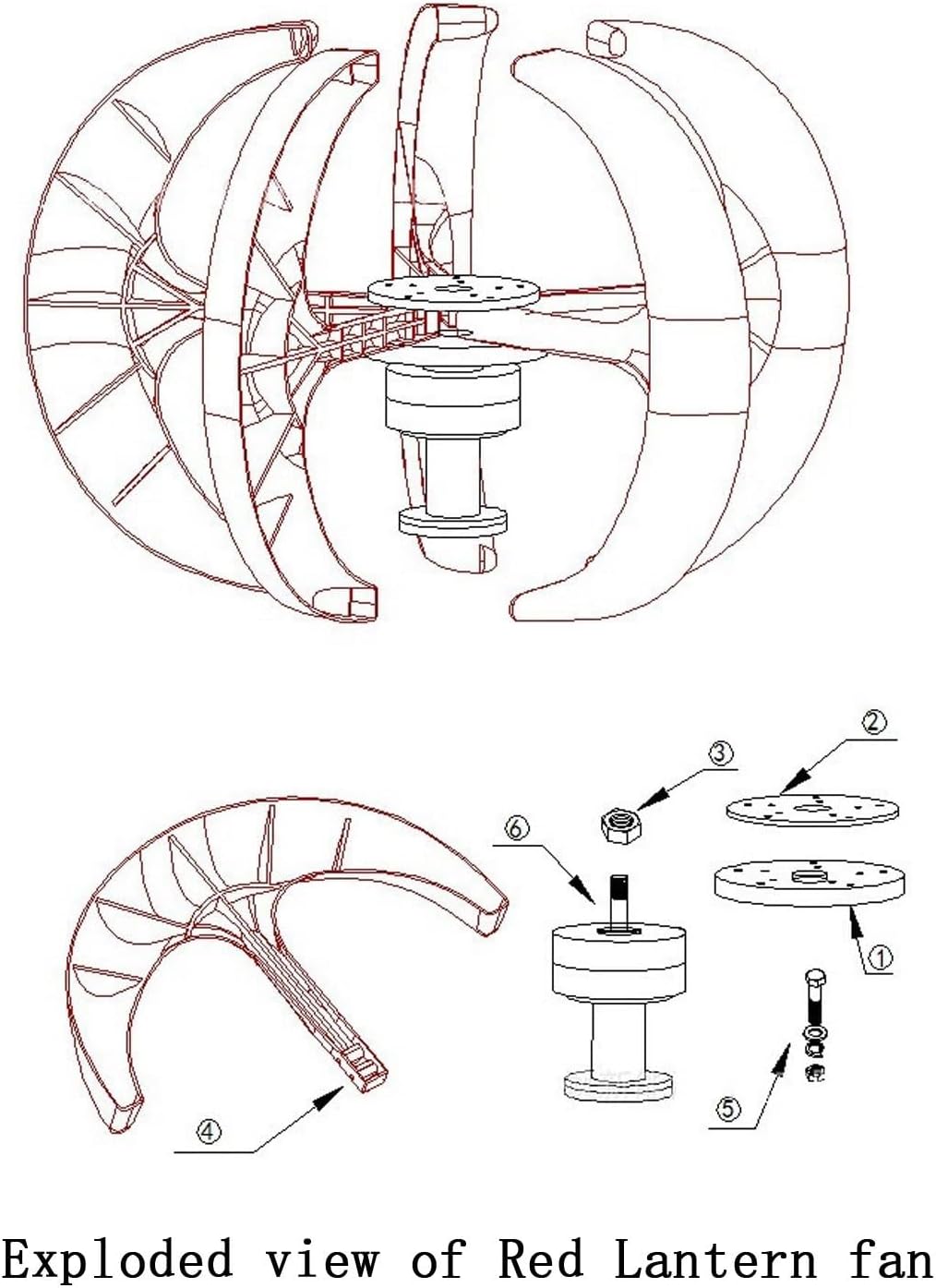 ②
③
⑥
①
⑤
④

Exploded view of Red Lantern fan