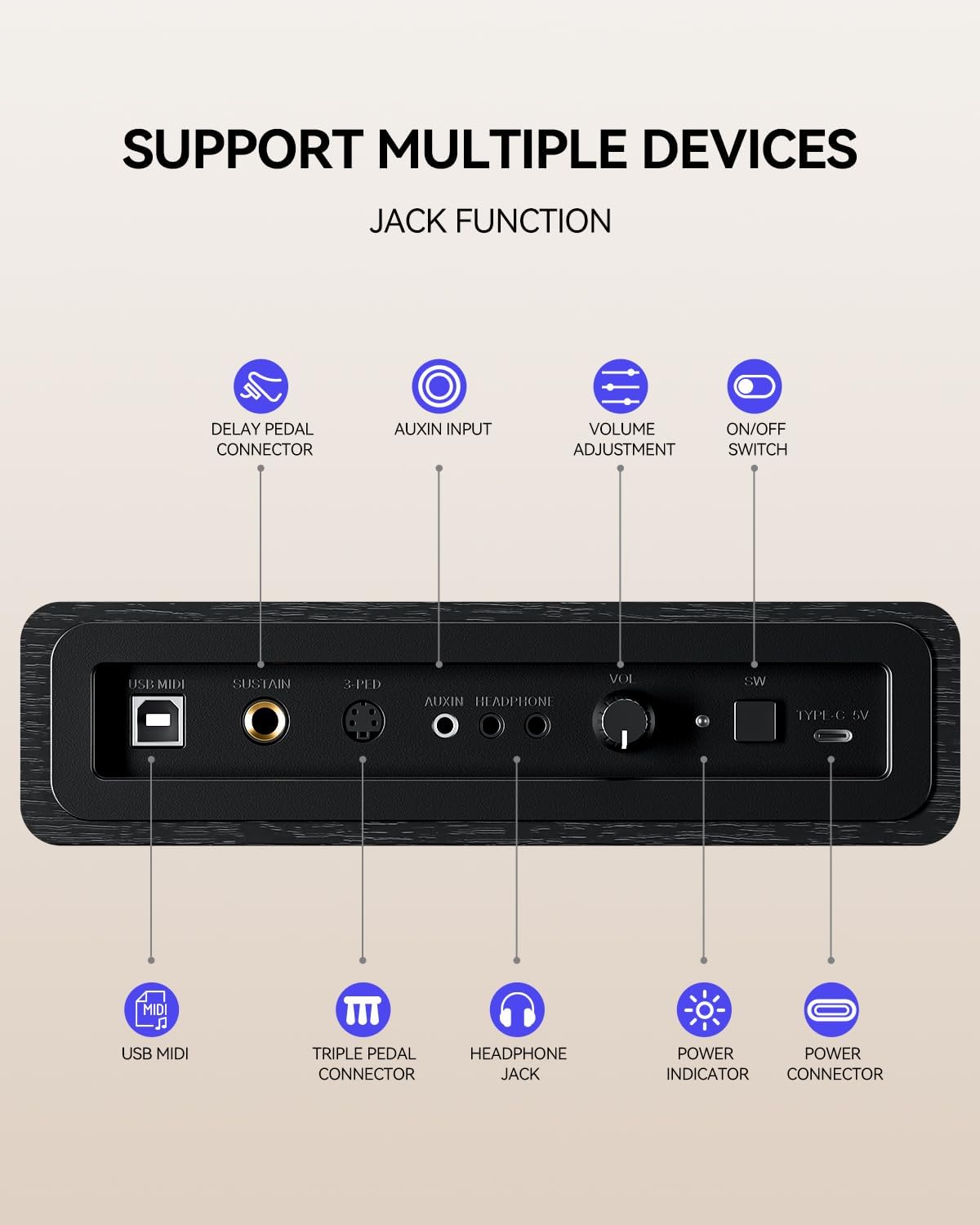 SUPPORT MULTIPLE DEVICES

JACK FUNCTION

DELAY PEDAL CONNECTOR

AUXIN INPUT

VOLUME ADJUSTMENT

ON/OFF SWITCH

USB MIDI

SUSTAIN

3-PED

AUXIN

HEADPHONE

VOL

SW

TYPE-C 5V

MIDI

USB MIDI

TRIPLE PEDAL CONNECTOR

HEADPHONE JACK

POWER INDICATOR

POWER CONNECTOR