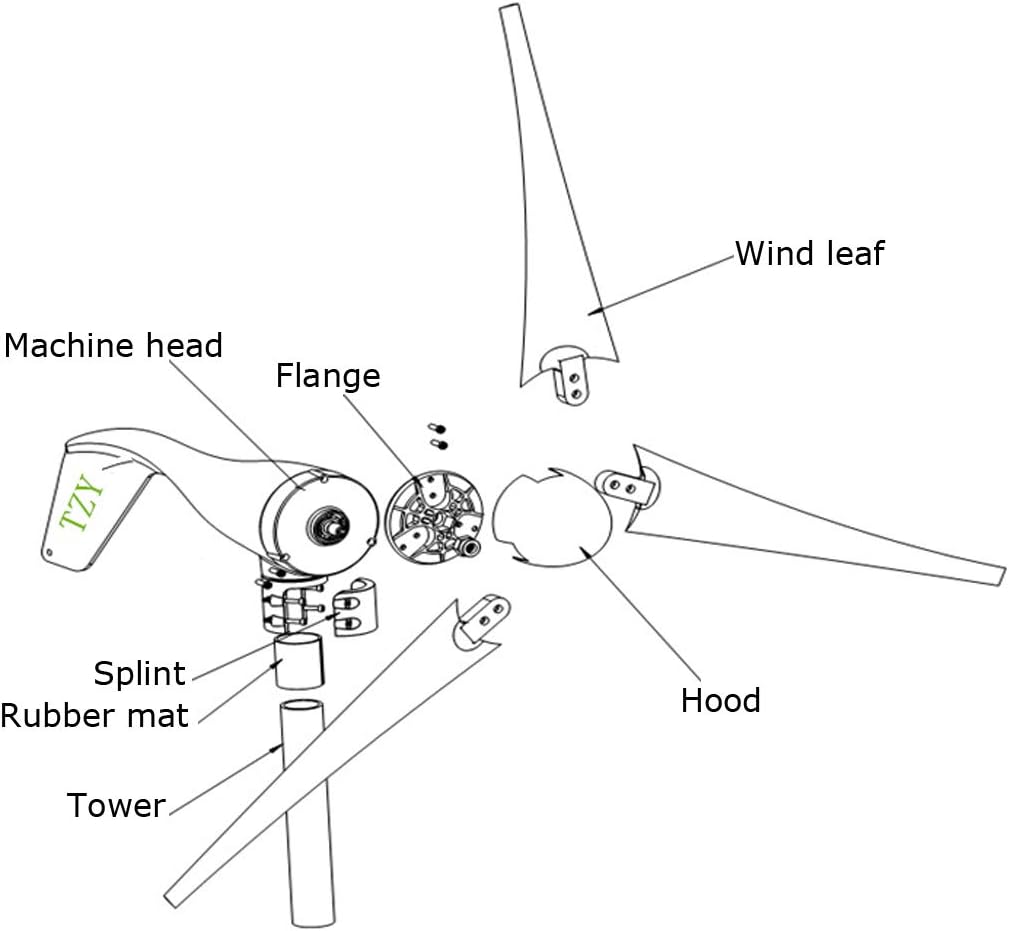 Wind leaf

Machine head

Flange

TZY

Splint

Rubber mat

Hood

Tower