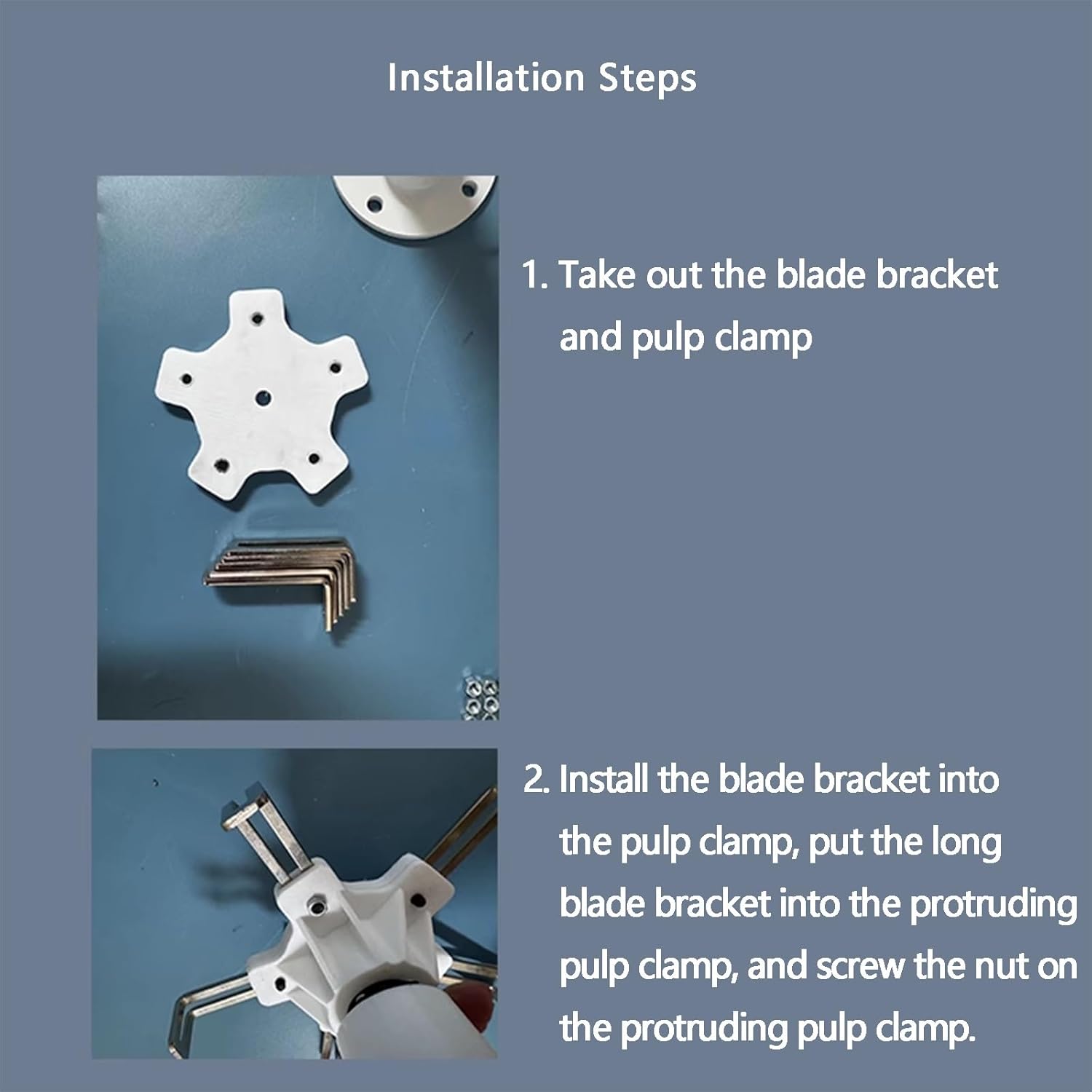 Installation Steps

1. Take out the blade bracket and pulp clamp

2. Install the blade bracket into the pulp clamp, put the long blade bracket into the protruding pulp clamp, and screw the nut on the protruding pulp clamp.