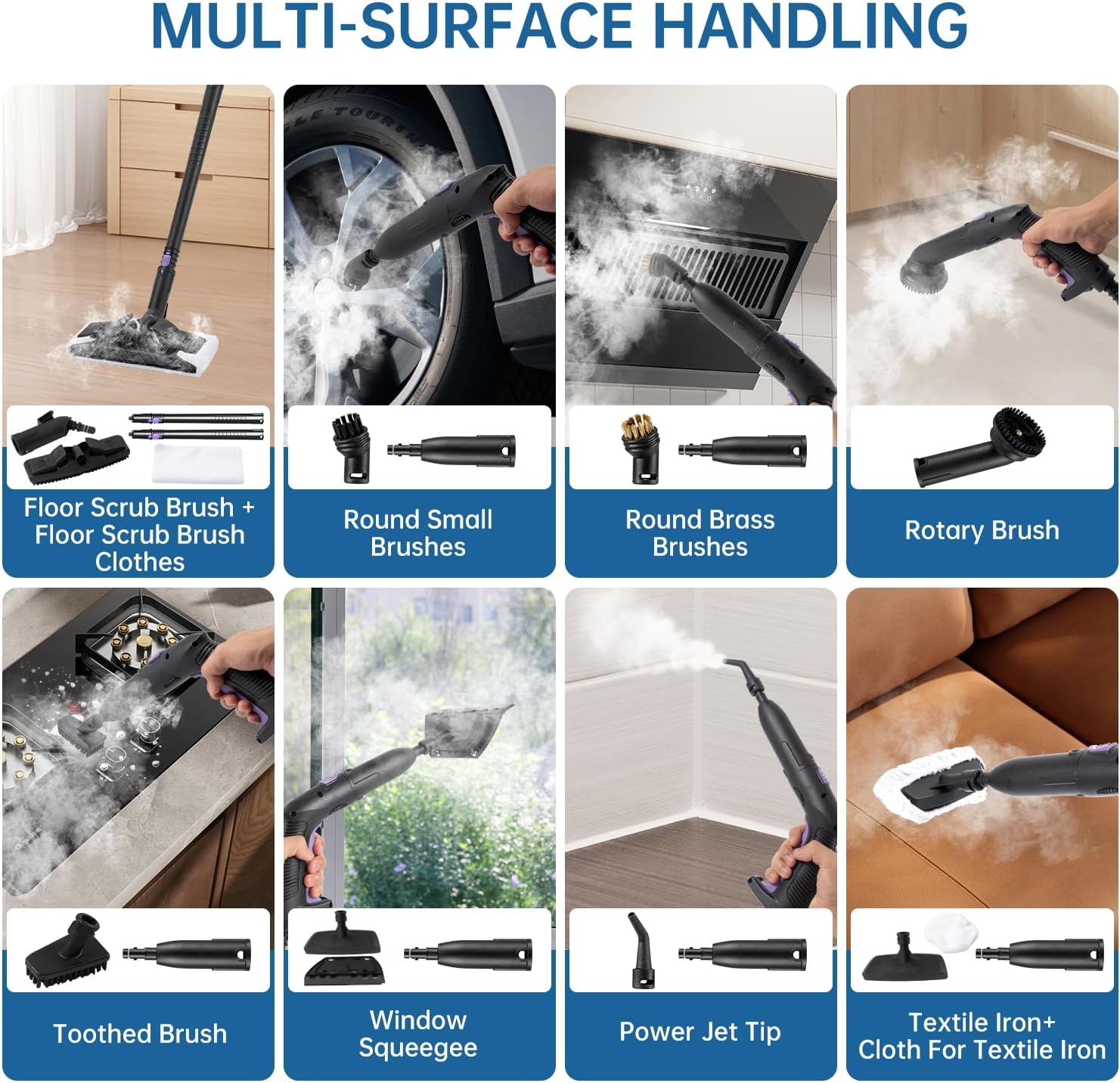 MULTI-SURFACE HANDLING

Floor Scrub Brush + Floor Scrub Brush Clothes

Round Small Brushes

Round Brass Brushes

Rotary Brush

Toothed Brush

Window Squeegee

Power Jet Tip

Textile Iron+ Cloth For Textile Iron