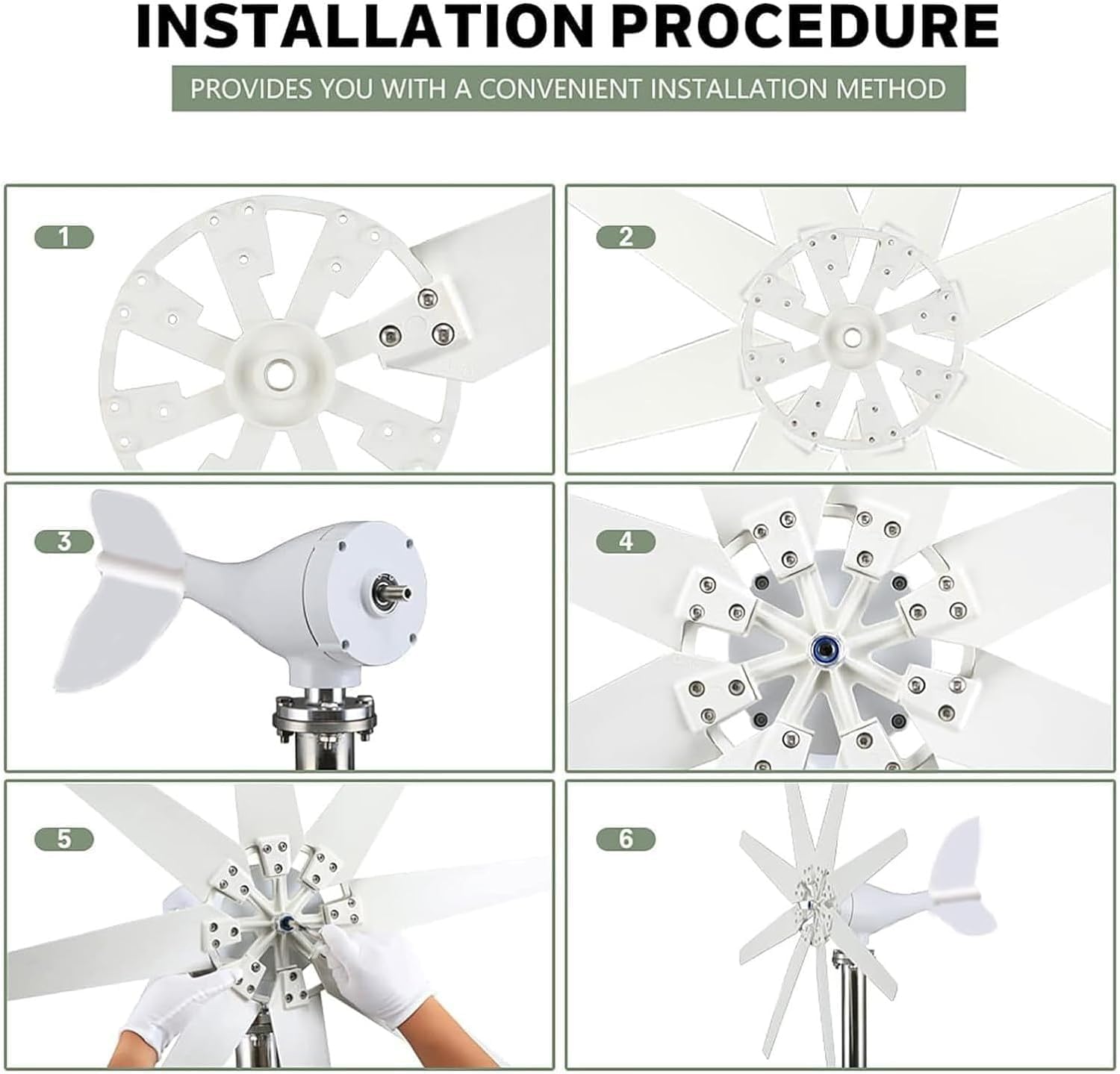 INSTALLATION PROCEDURE

PROVIDES YOU WITH A CONVENIENT INSTALLATION METHOD

1

2

3

4

5

6