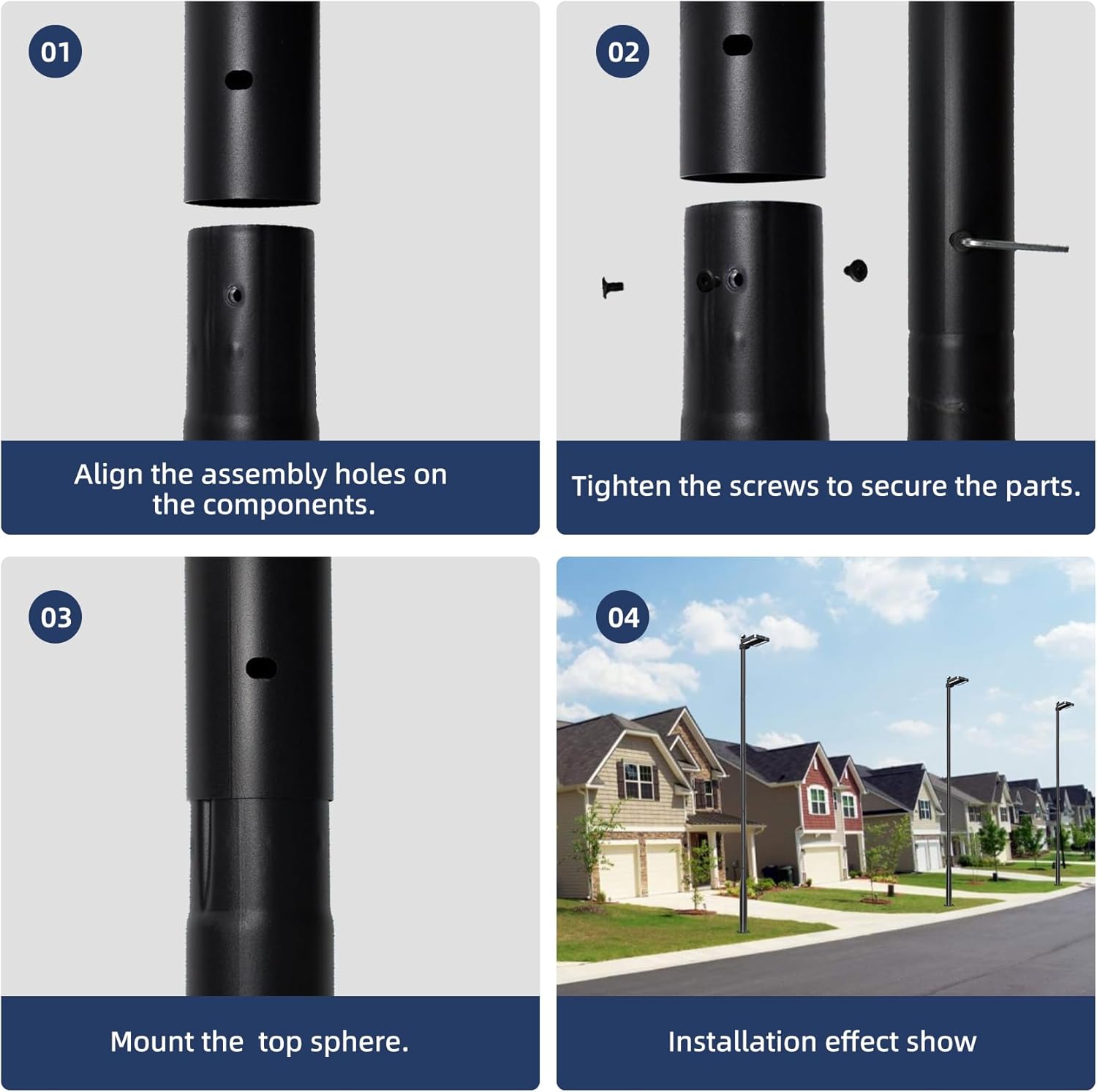 01

Align the assembly holes on the components.

02

Tighten the screws to secure the parts.

03

Mount the  top sphere.

04

Installation effect show