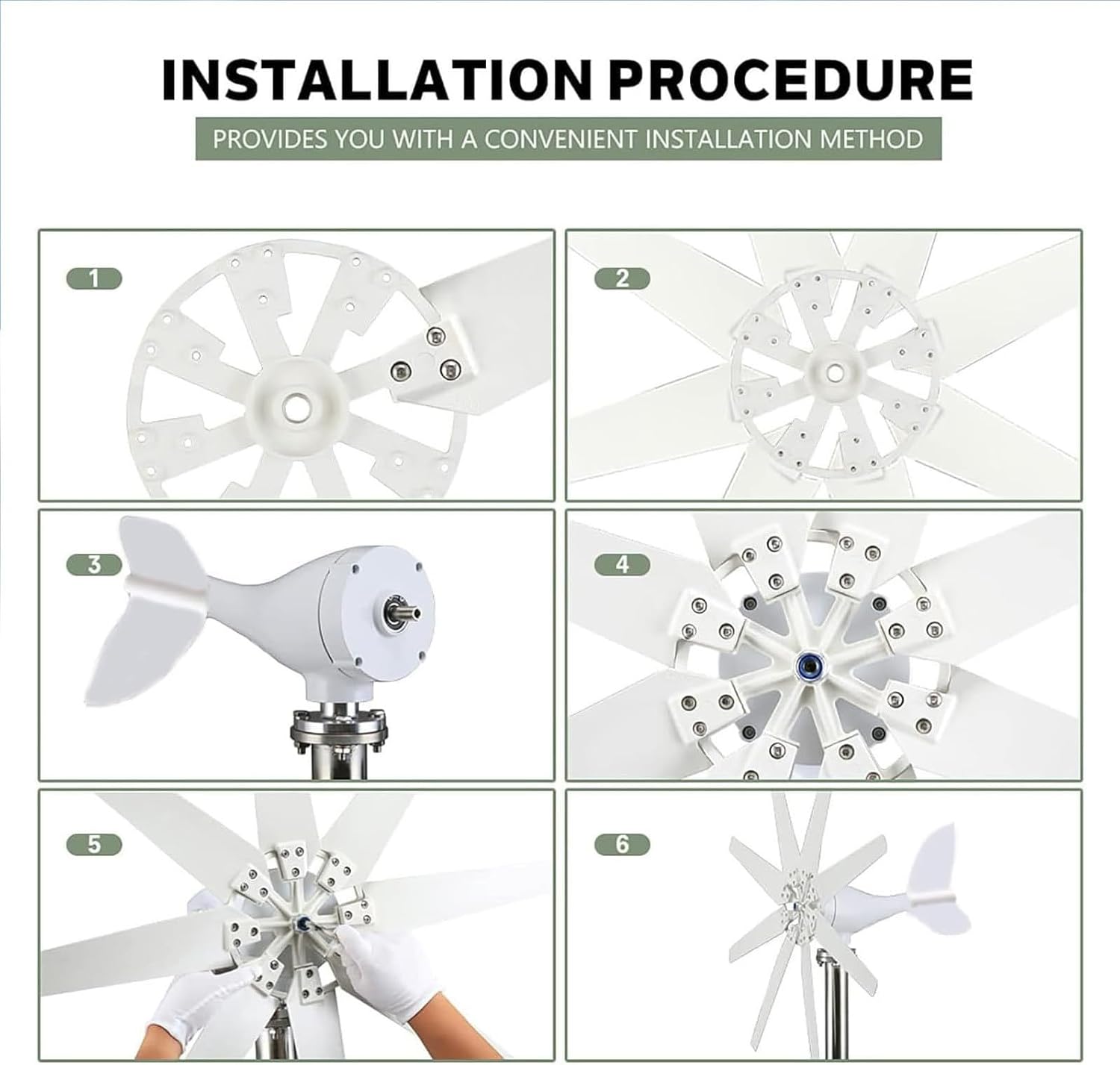 INSTALLATION PROCEDURE

PROVIDES YOU WITH A CONVENIENT INSTALLATION METHOD

1

2

3

4

5

6