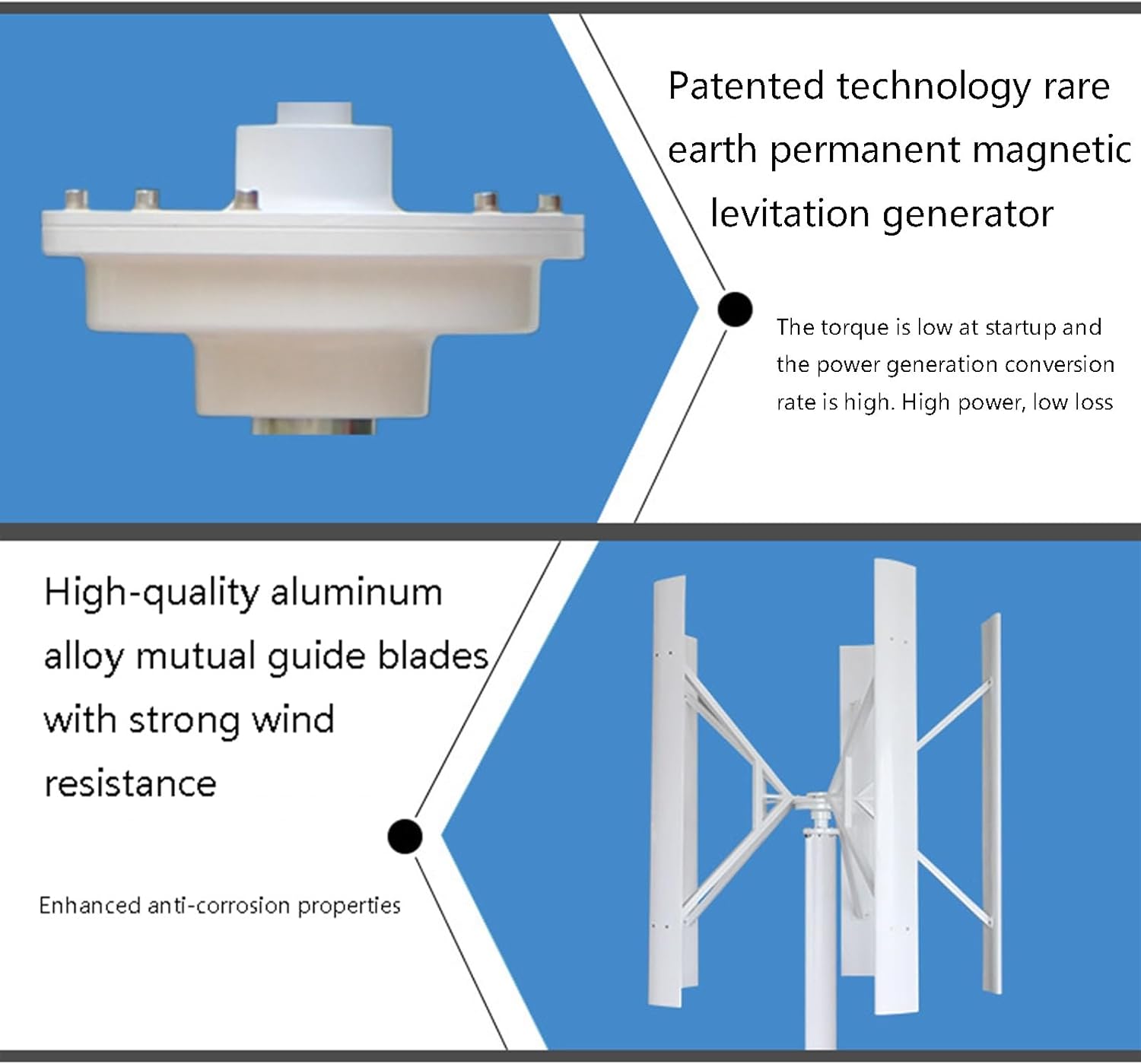 Patented technology rare earth permanent magnetic levitation generator

The torque is low at startup and the power generation conversion rate is high. High power, low loss

High-quality aluminum alloy mutual guide blades with strong wind resistance

Enhanced anti-corrosion properties