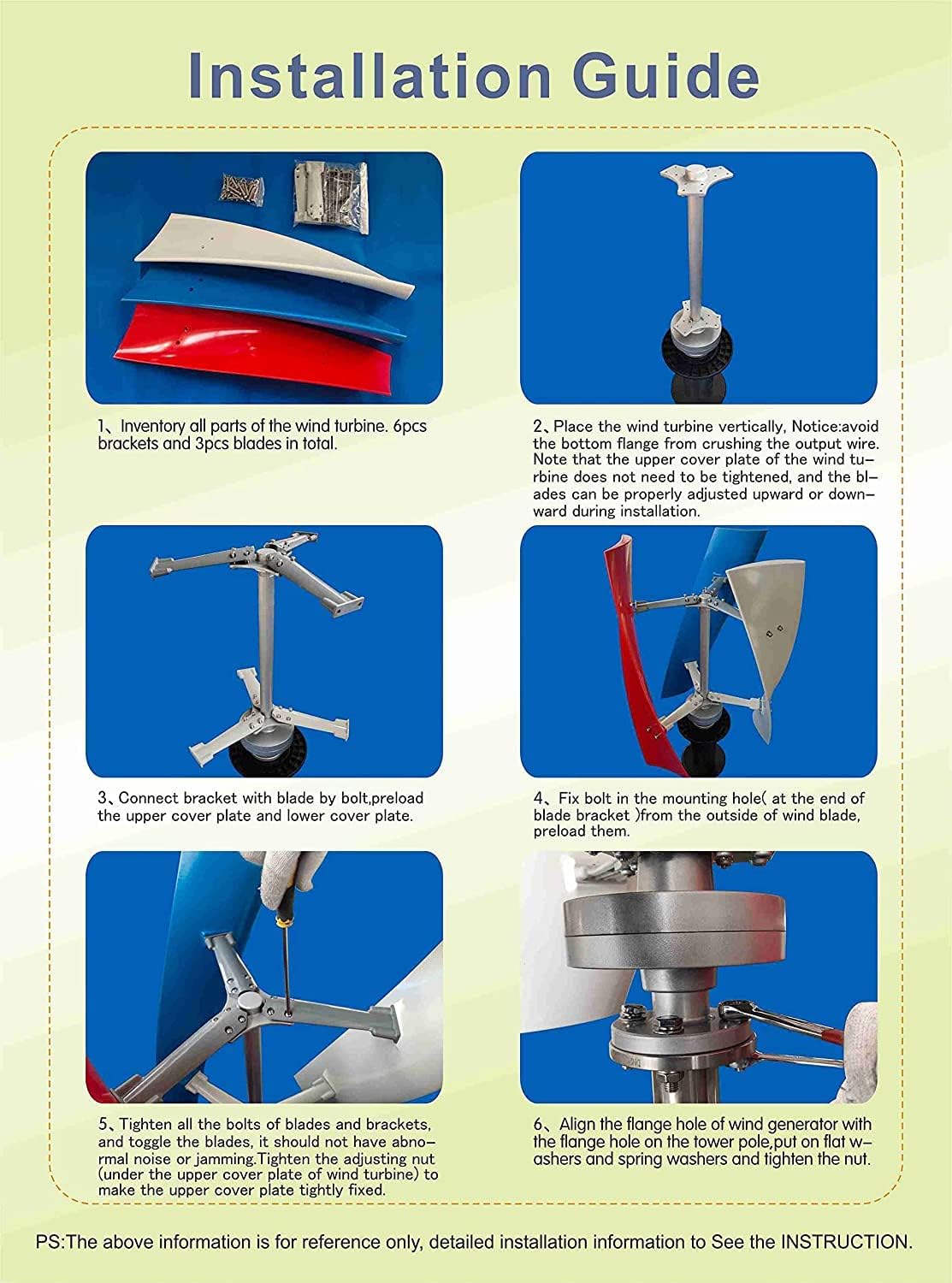 Installation Guide

1、Inventory all parts of the wind turbine. 6pcs brackets and 3pcs blades in total.

2、Place the wind turbine vertically, Notice:avoid the bottom flange from crushing the output wire. Note that the upper cover plate of the wind turbine does not need to be tightened, and the blades can be properly adjusted upward or downward during installation.

3、Connect bracket with blade by bolt,preload the upper cover plate and lower cover plate.

4、Fix bolt in the mounting hole( at the end of blade bracket )from the outside of wind blade, preload them.

5、Tighten all the bolts of blades and brackets, and toggle the blades, it should not have abnormal noise or jamming.Tighten the adjusting nut (under the upper cover plate of wind turbine) to make the upper cover plate tightly fixed.

6、Align the flange hole of wind generator with the flange hole on the tower pole,put on flat washers and spring washers and tighten the nut.

PS:The above information is for reference only, detailed installation information to See the INSTRUCTION.