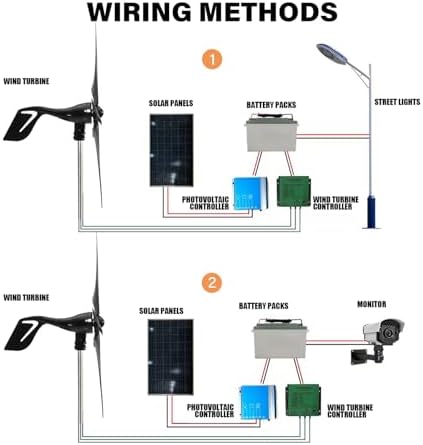 WIRING METHODS

1

WIND TURBINE

SOLAR PANELS

BATTERY PACKS

STREET LIGHTS

PHOTOVOLTAIC CONTROLLER

WIND TURBINE CONTROLLER

2

WIND TURBINE

SOLAR PANELS

BATTERY PACKS

MONITOR

PHOTOVOLTAIC CONTROLLER

WIND TURBINE CONTROLLER