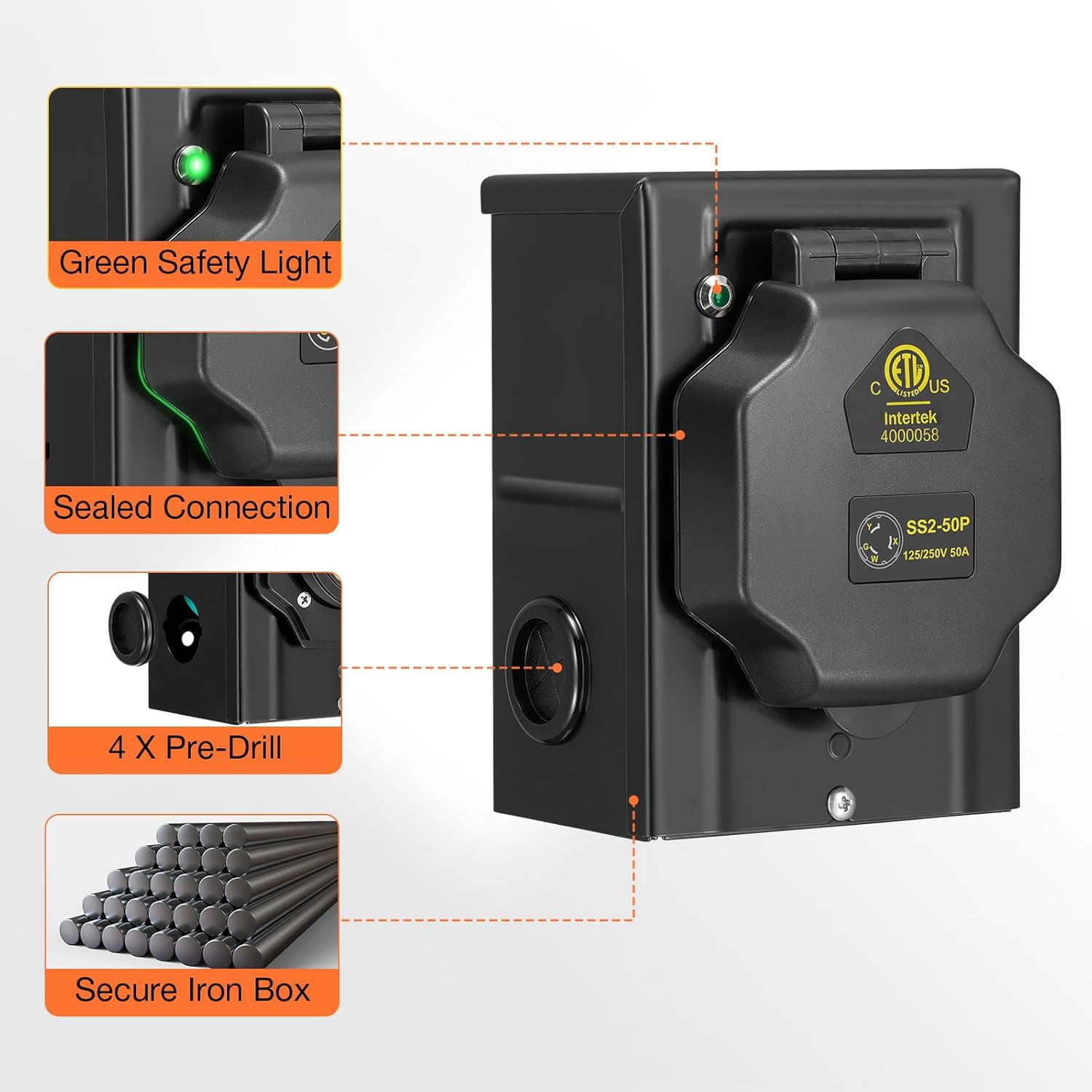 Green Safety Light

Sealed Connection

4 X Pre-Drill

Secure Iron Box

C ETL LISTED US
Intertek
4000058

Y X G W
SS2-50P
125/250V 50A